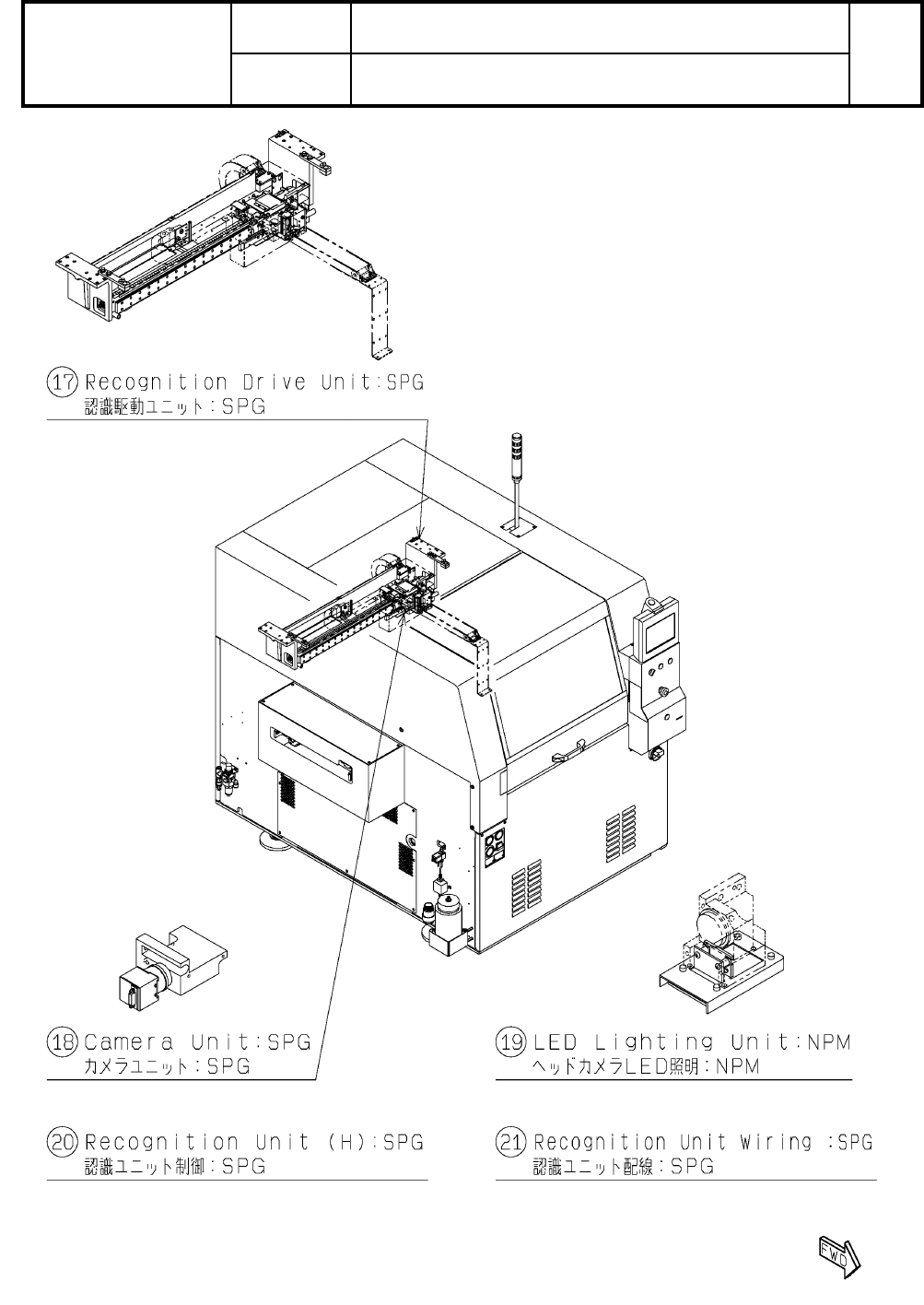 ⑰ Recognition Drive Unit:SPG
認識駆動ユニット:SPG

⑱ Camera Unit:SPG
カメラユニット:SPG

⑲ LED Lighting Unit:NPM
ヘッドカメラLED照明:NPM

⑳ Recognition Unit (H):SPG
認識ユニット制御:SPG

㉑ Recognition Unit Wiring :SPG
認識ユニット配線:SPG

FWD