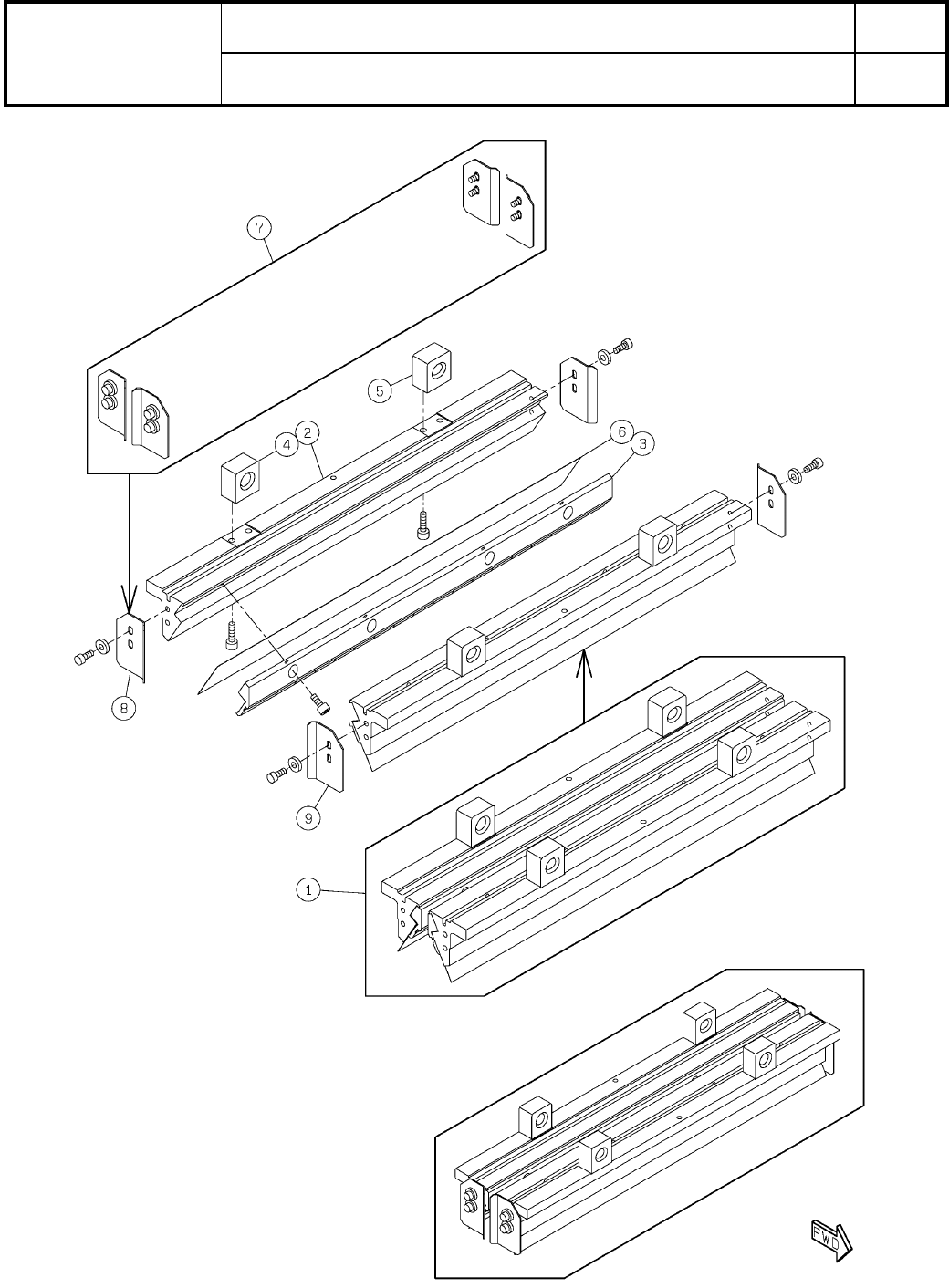 7

5

4

2

6

3

8

9

1

FWD