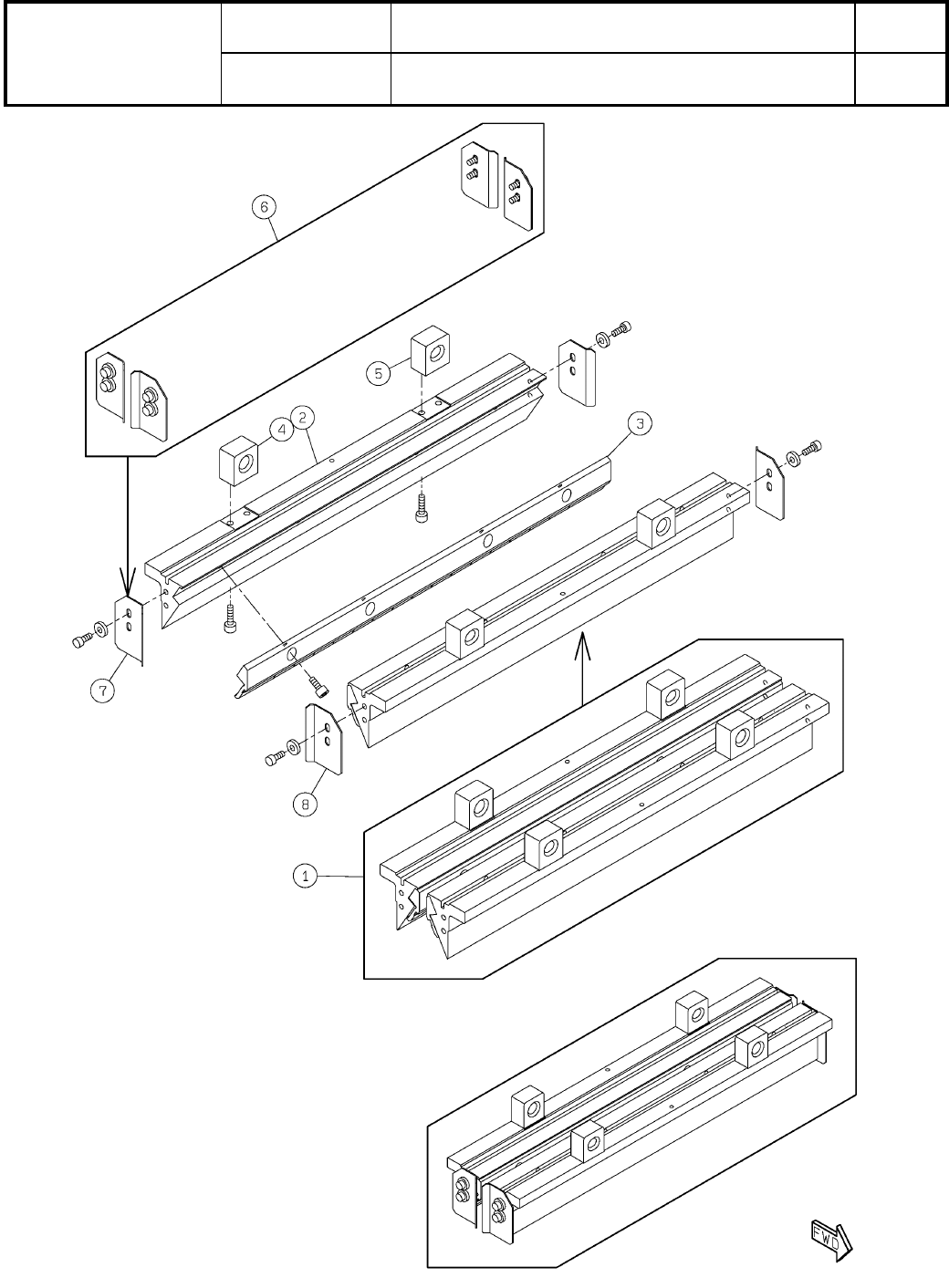 6

5

4

2

3

7

8

1

FWD