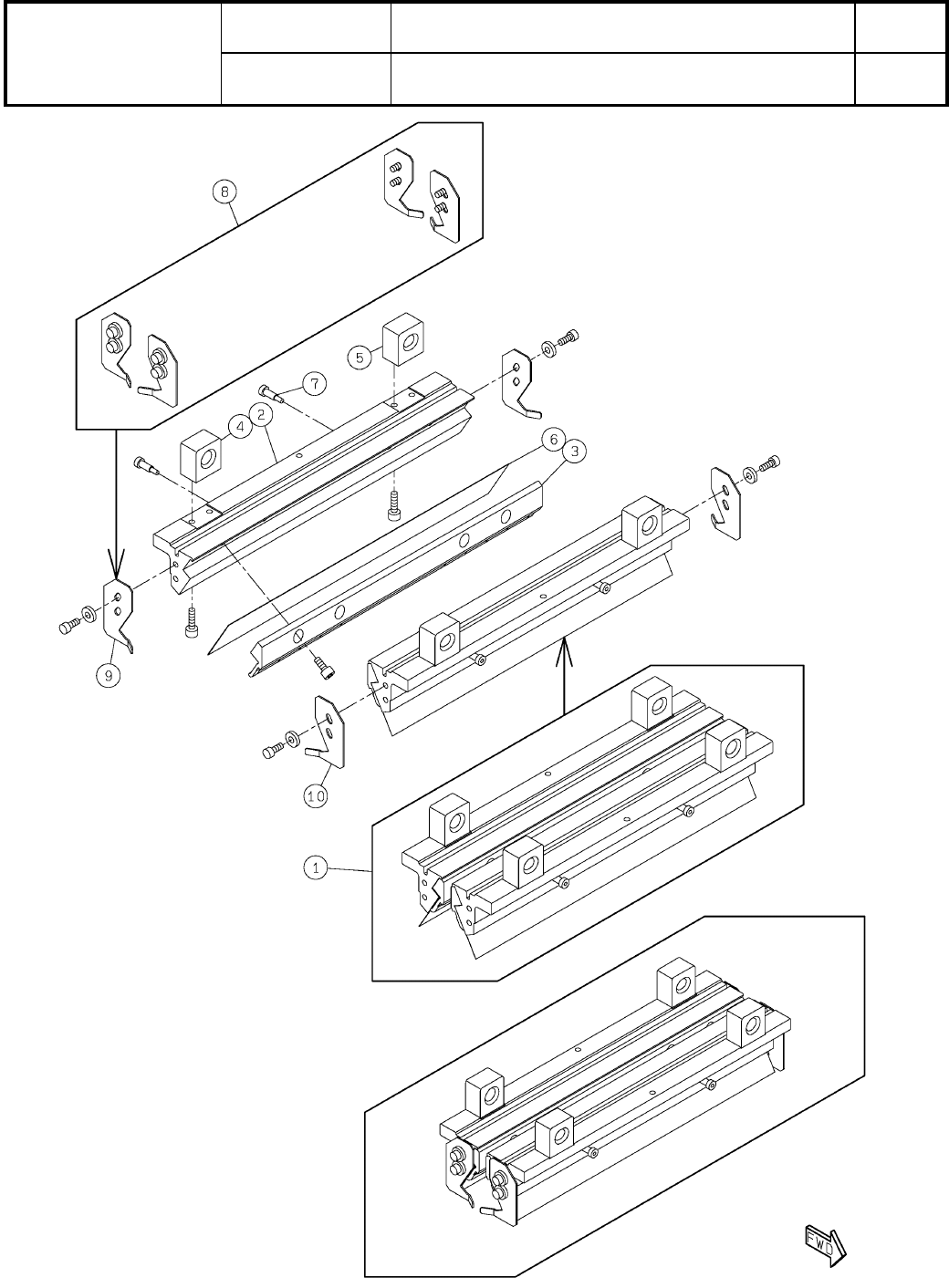 8

5

7

4

2

6

3

9

10

1

FWD