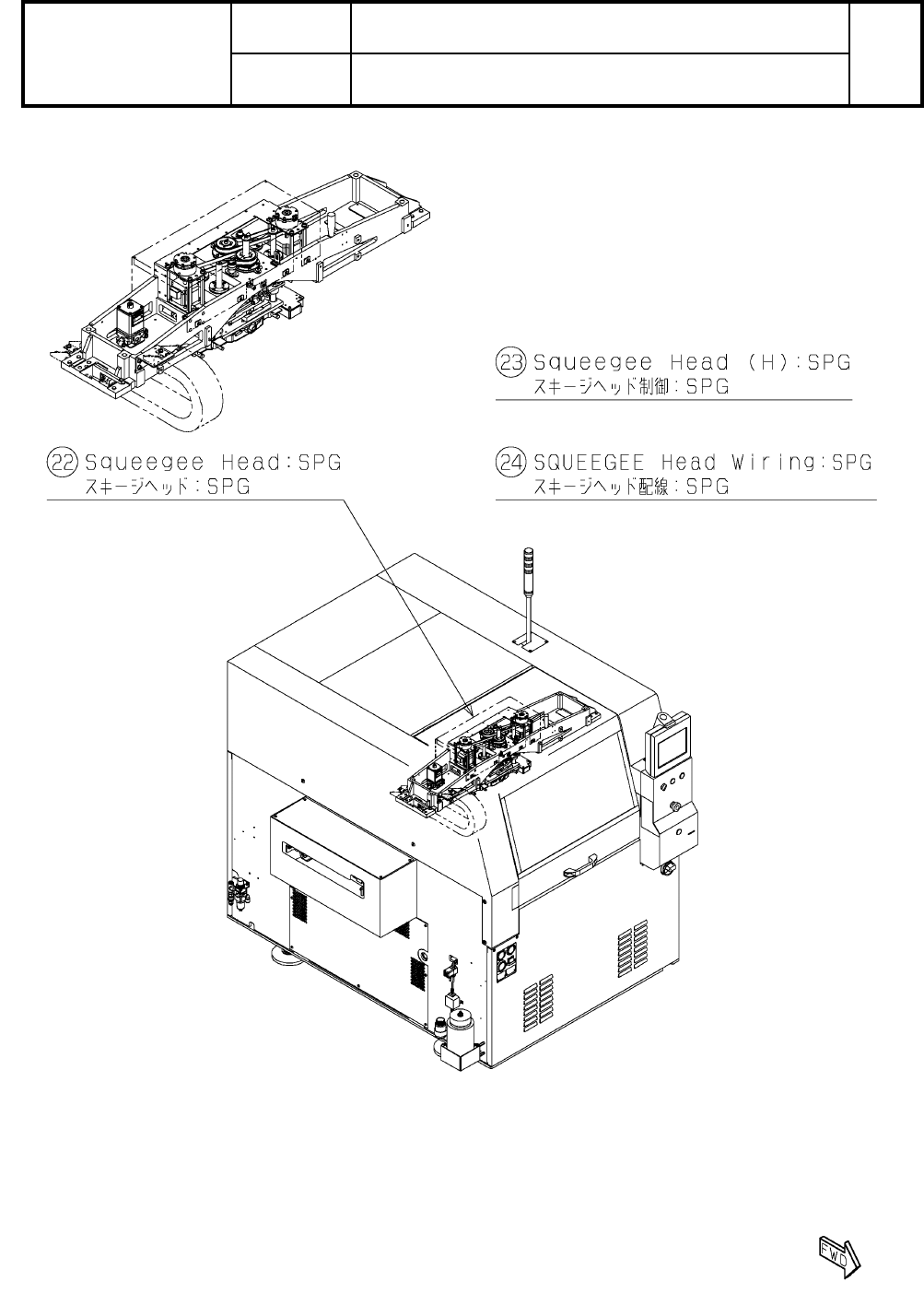 ㉓ Squeegee Head (H):SPG
スキージヘッド制御:SPG

㉒ Squeegee Head:SPG
スキージヘッド:SPG

㉔ SQUEEGEE Head Wiring:SPG
スキージヘッド配線:SPG

FWD