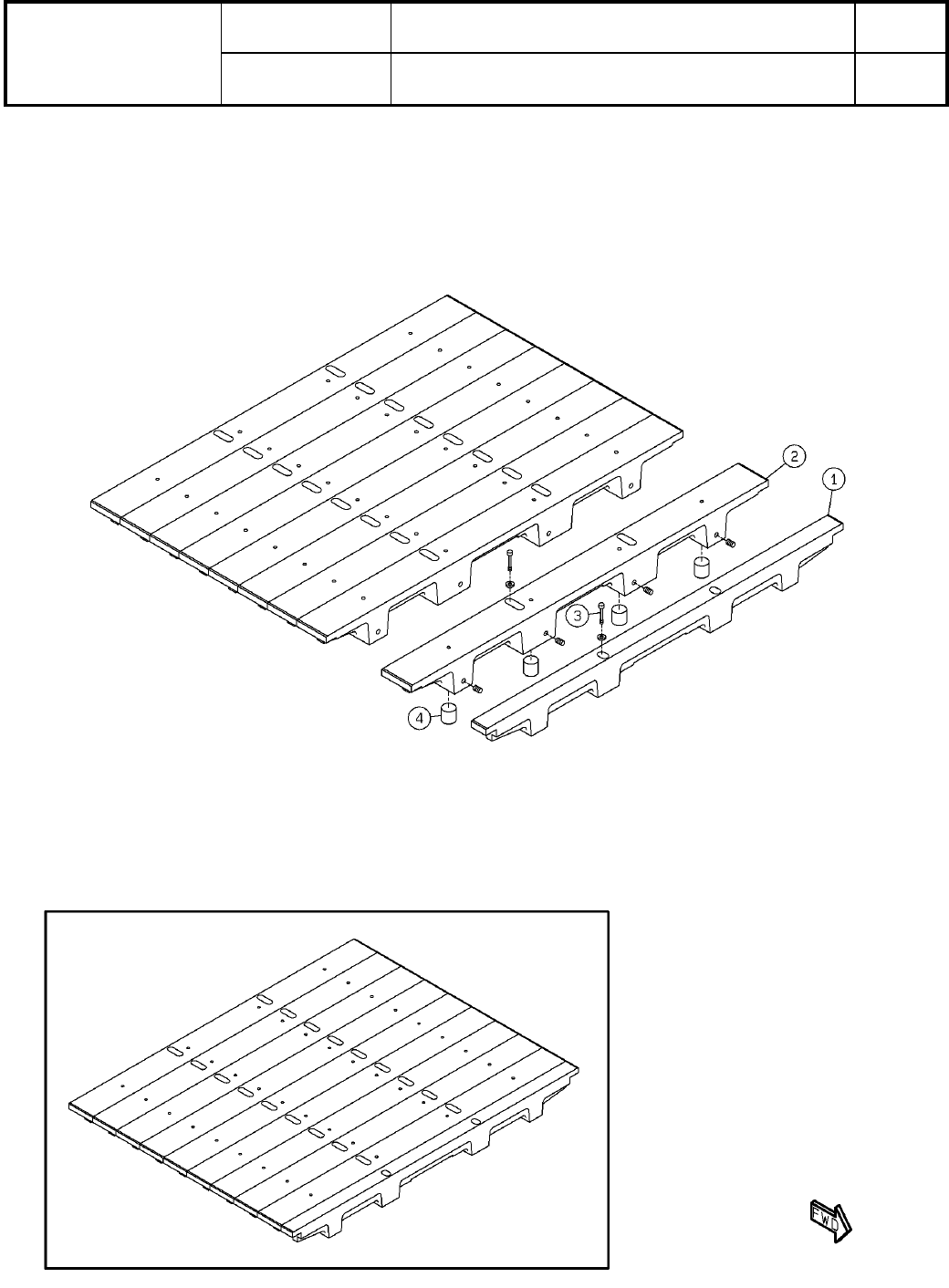 2

1

3

4

FWD