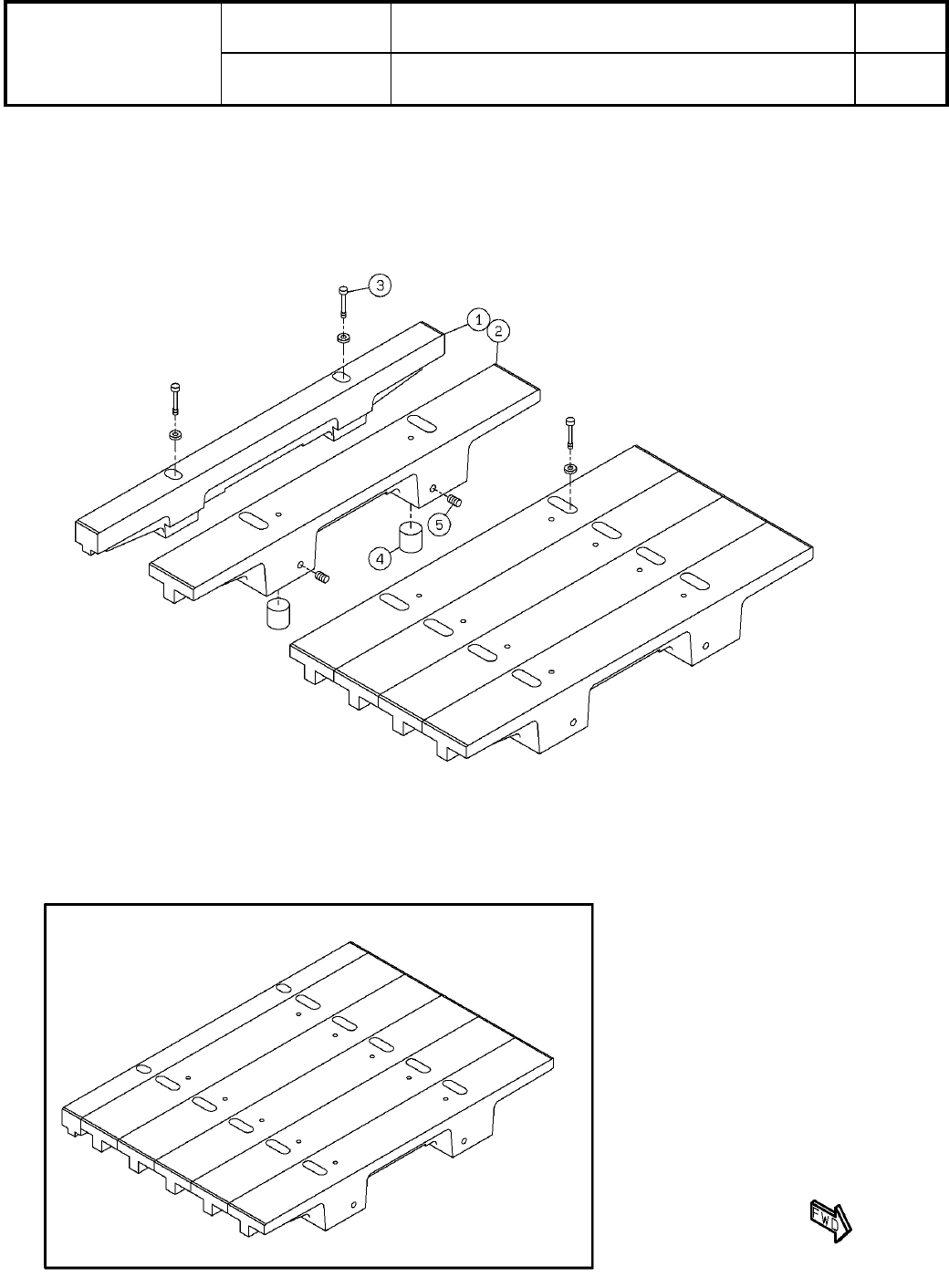 3

1

2

5

4

FWD