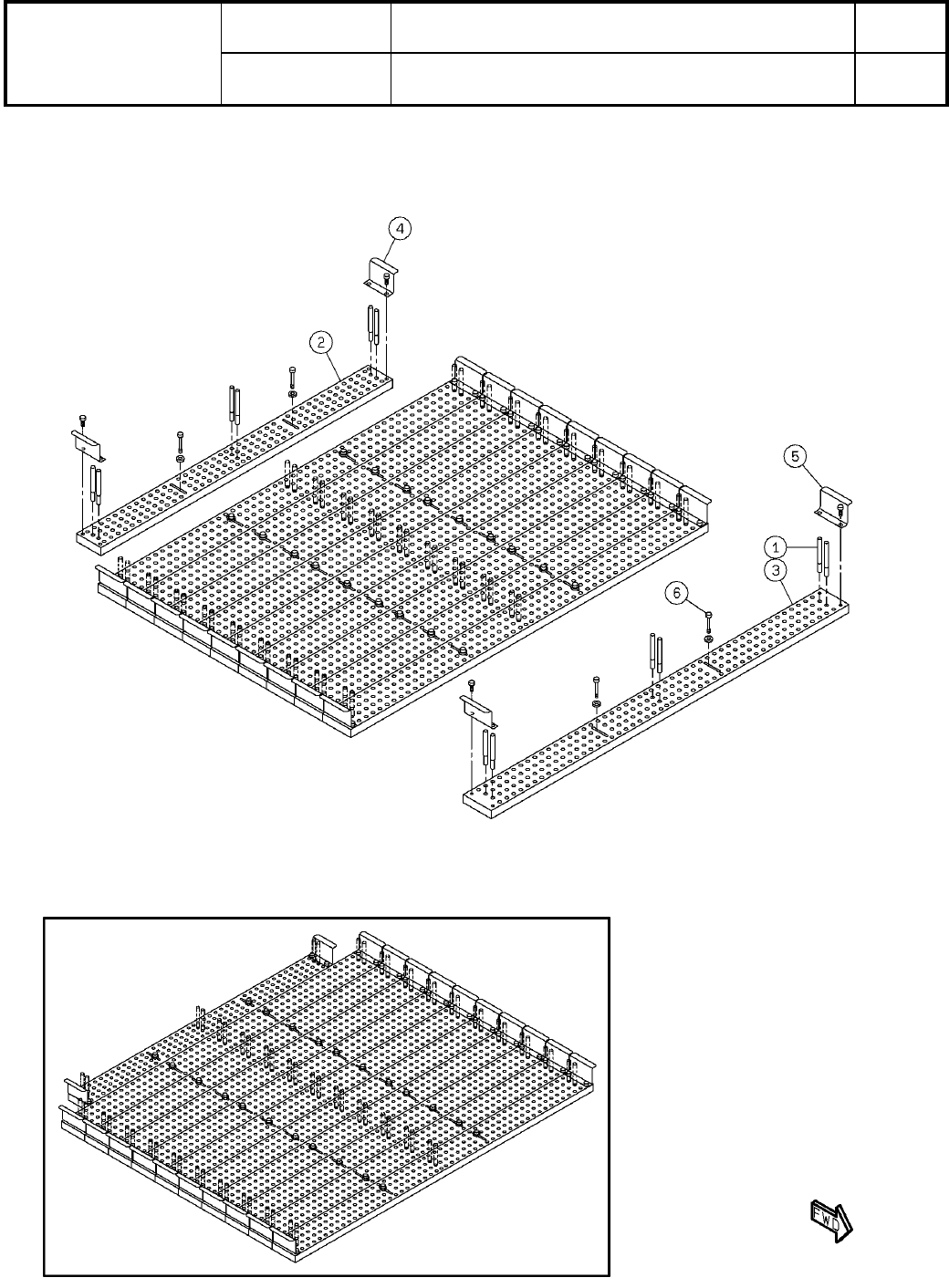 4

2

5

1

3

6

FWD