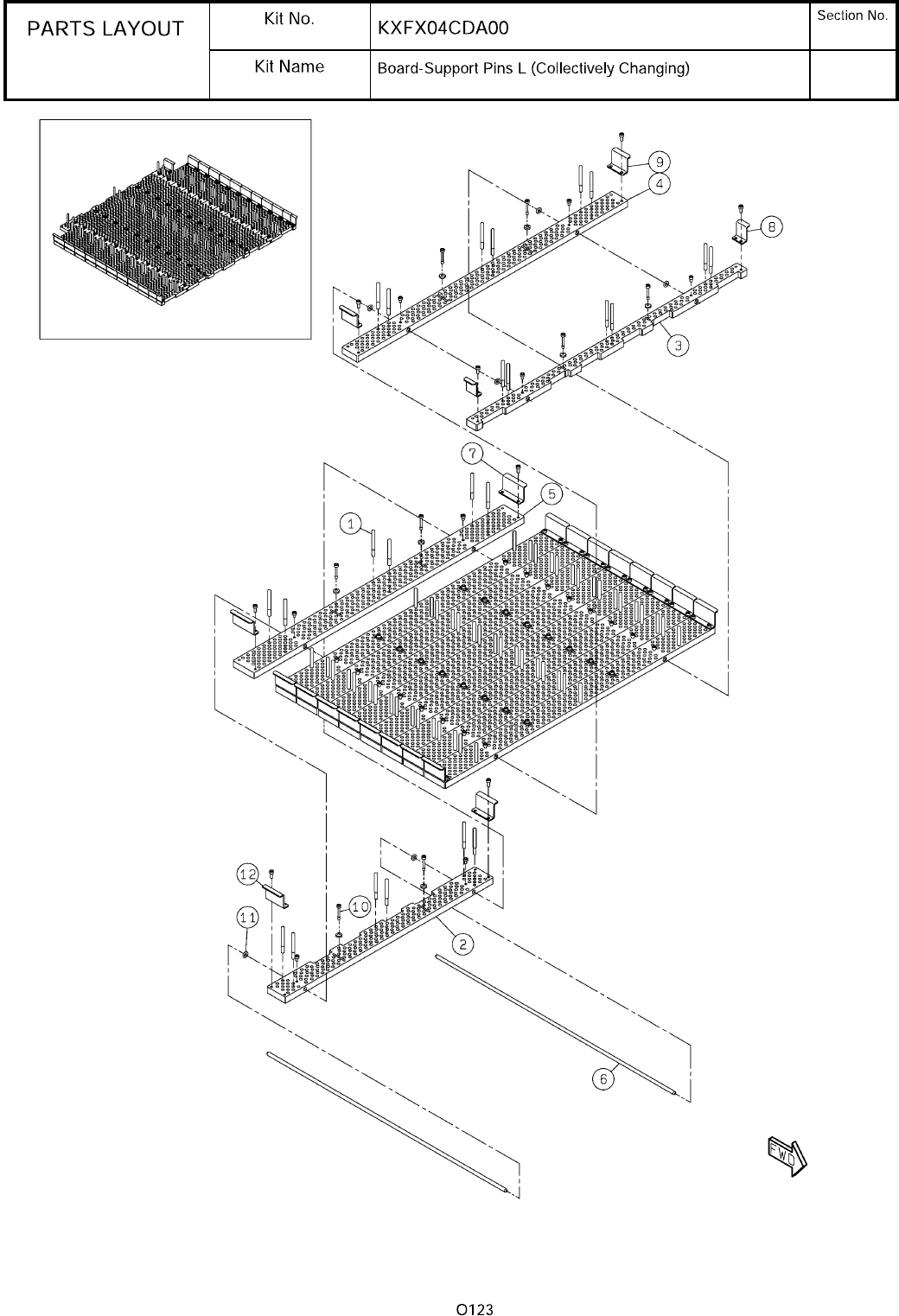 | PARTS LAYOUT | Kit No. | KXFX04CDA00 | Section No. |
|---|---|---|---|
| | Kit Name | Board-Support Pins L (Collectively Changing) | |

9
4
8
3
7
5
1
12
10
11
2
6
FWD

O123