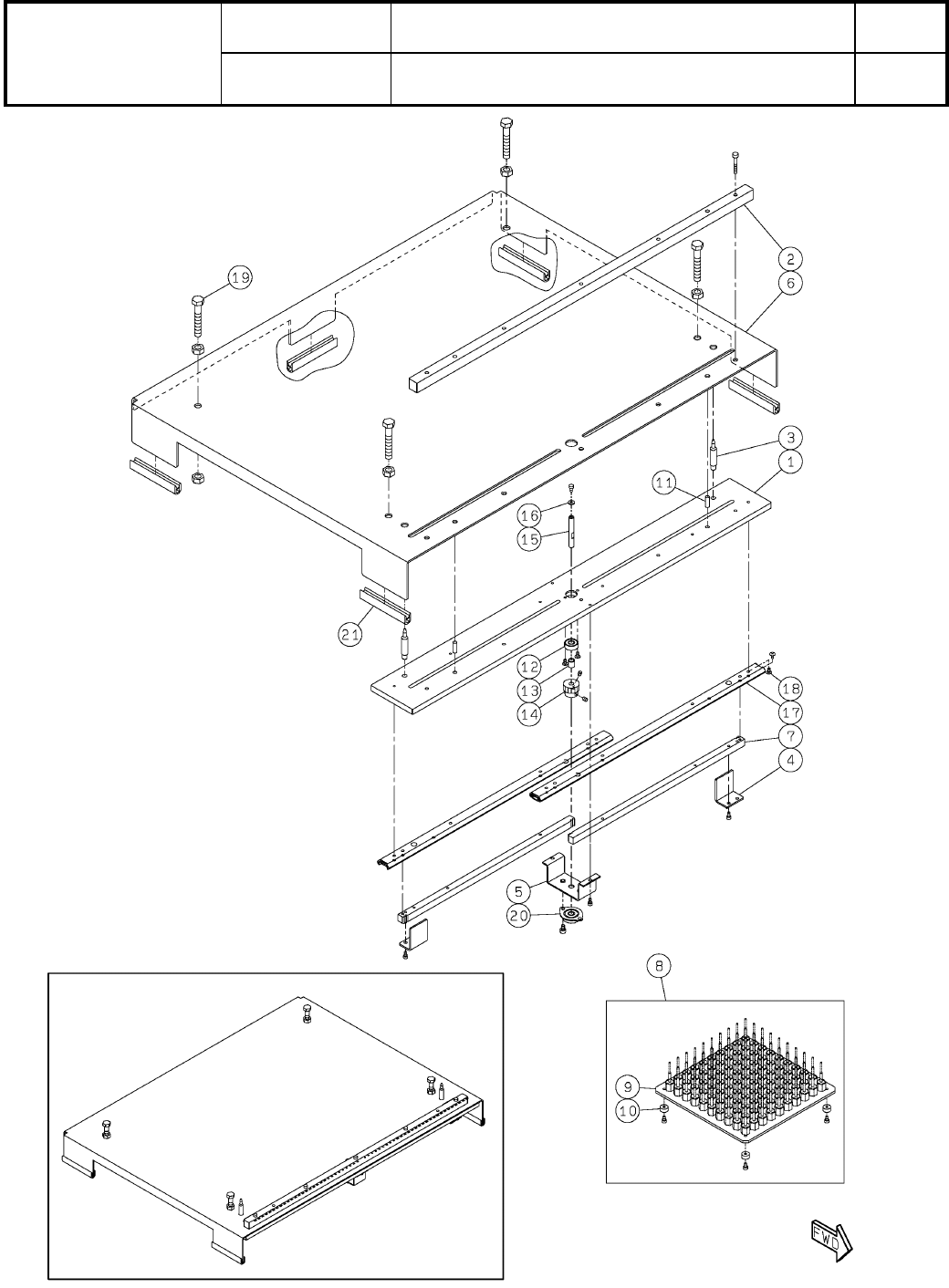 19
2
6
3
1
11
16
15
21
12
13
14
18
17
7
4
5
20
8
9
10
FWD