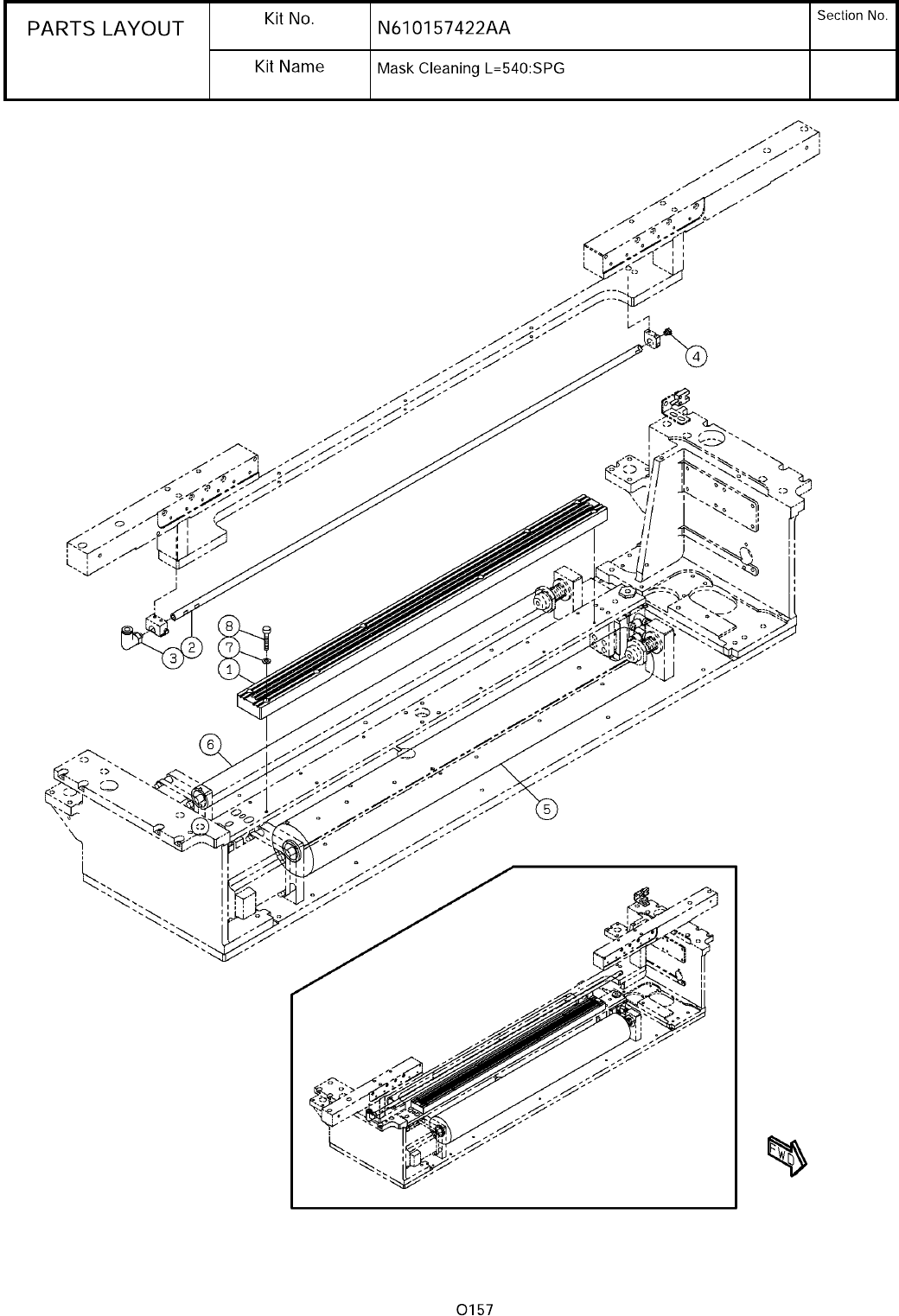 | PARTS LAYOUT | Kit No. | N610157422AA | Section No. |
|---|---|---|---|
| | Kit Name | Mask Cleaning L=540:SPG | |

4

8
7
1
3
2

6

5

FWD

O157