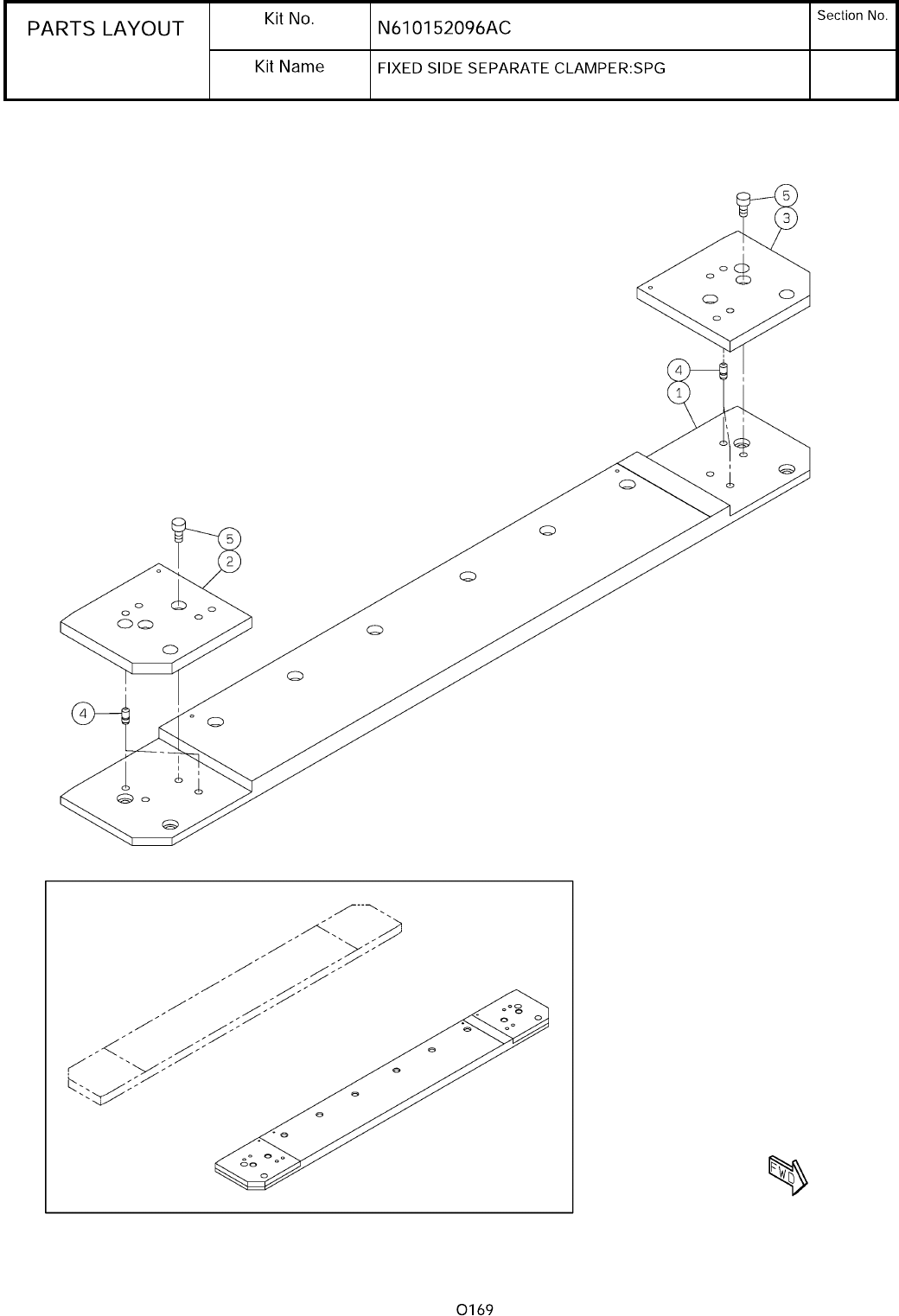 | PARTS LAYOUT | Kit No. | N610152096AC | Section No. |
|---|---|---|---|
| | Kit Name | FIXED SIDE SEPARATE CLAMPER:SPG | |

5
3
4
1
5
2
4

FWD

O169