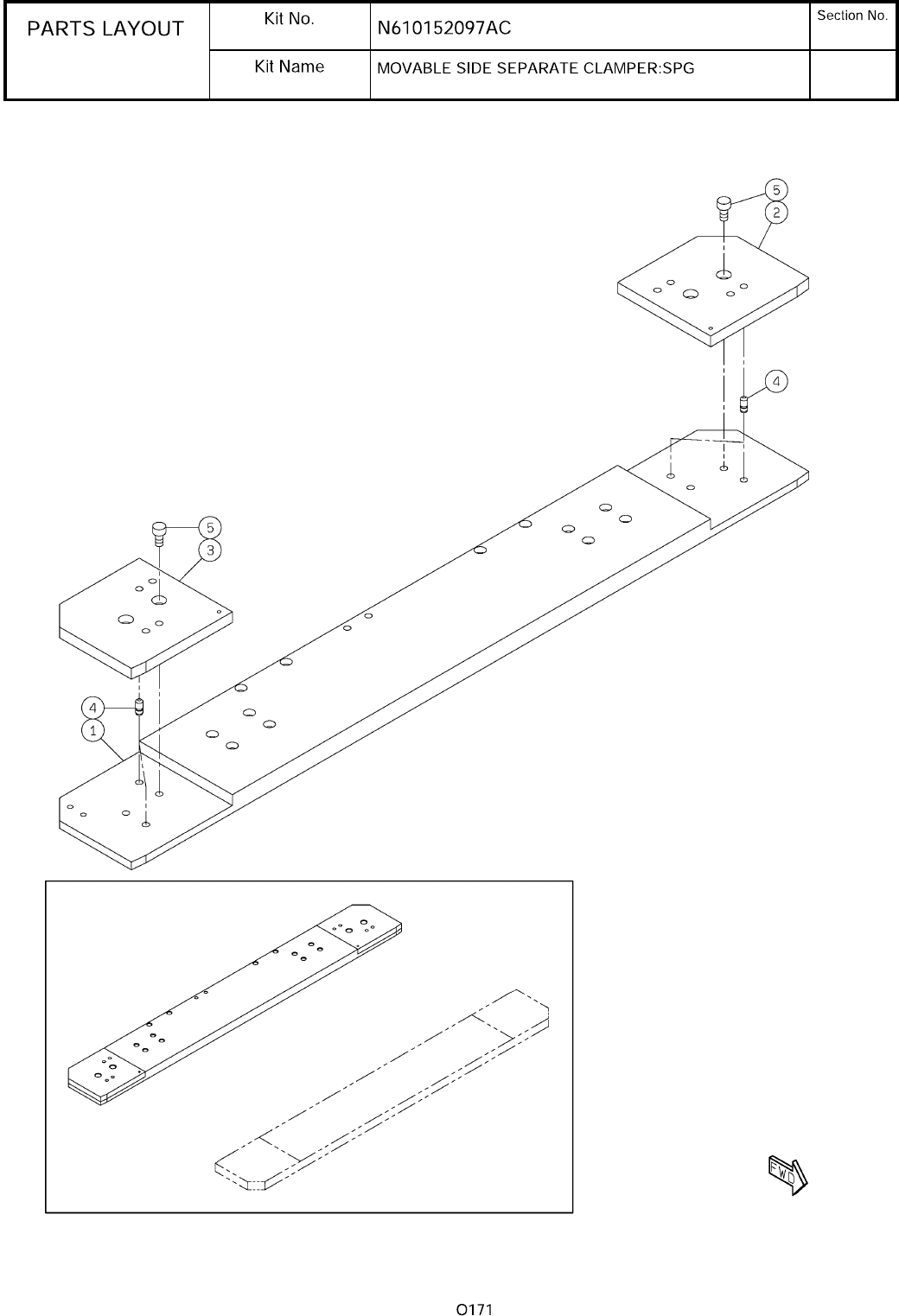 | PARTS LAYOUT | Kit No. | N610152097AC | Section No. |
|---|---|---|---|
| | Kit Name | MOVABLE SIDE SEPARATE CLAMPER:SPG | |

5
2
4
5
3
4
1

FWD

O171