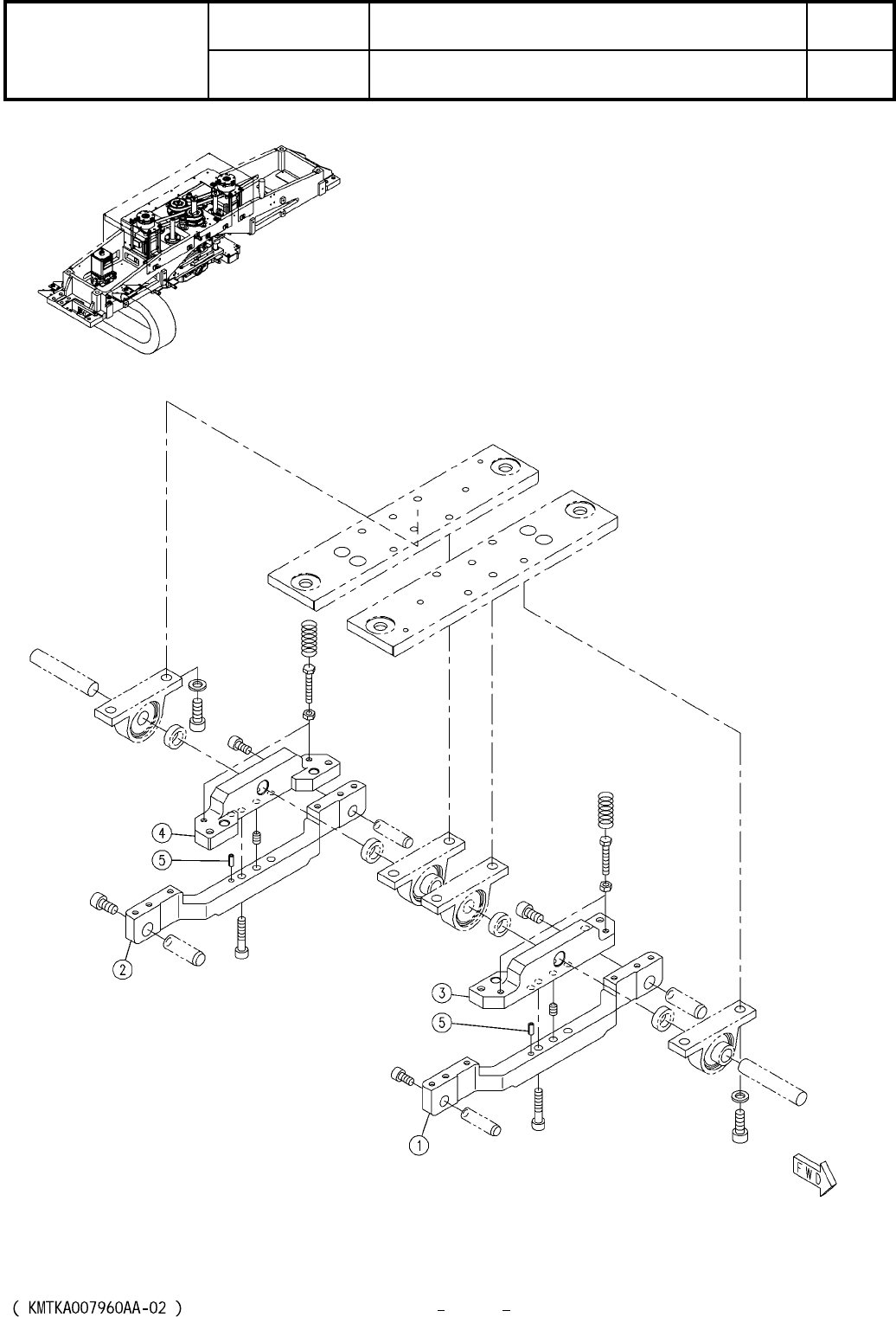 4

5

2

3

5

1

FWD

( KMTKA007960AA-02 ) - -