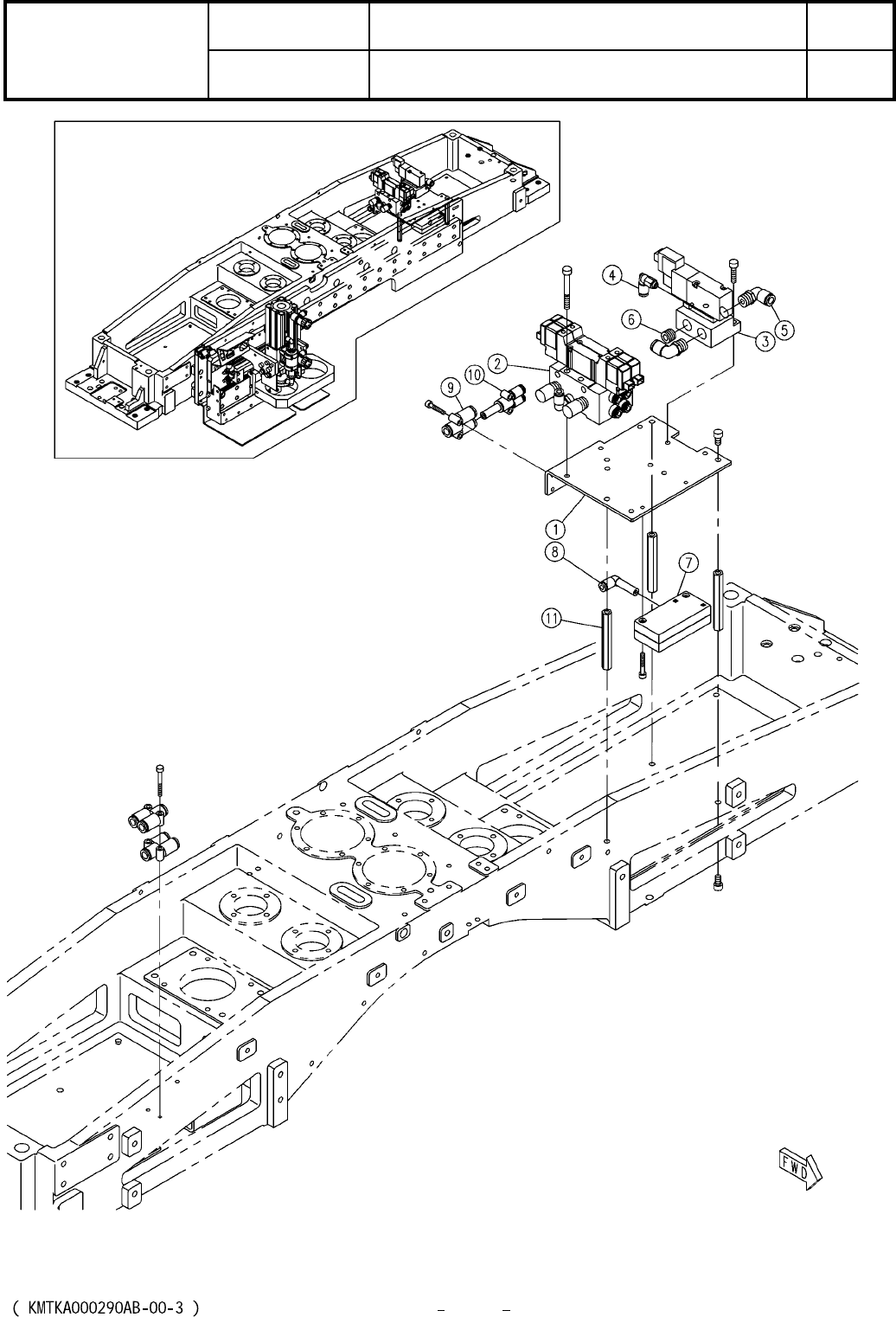 4
5
6
3
2
10
9
1
8
7
11
FWD

( KMTKA000290AB-00-3 ) - -