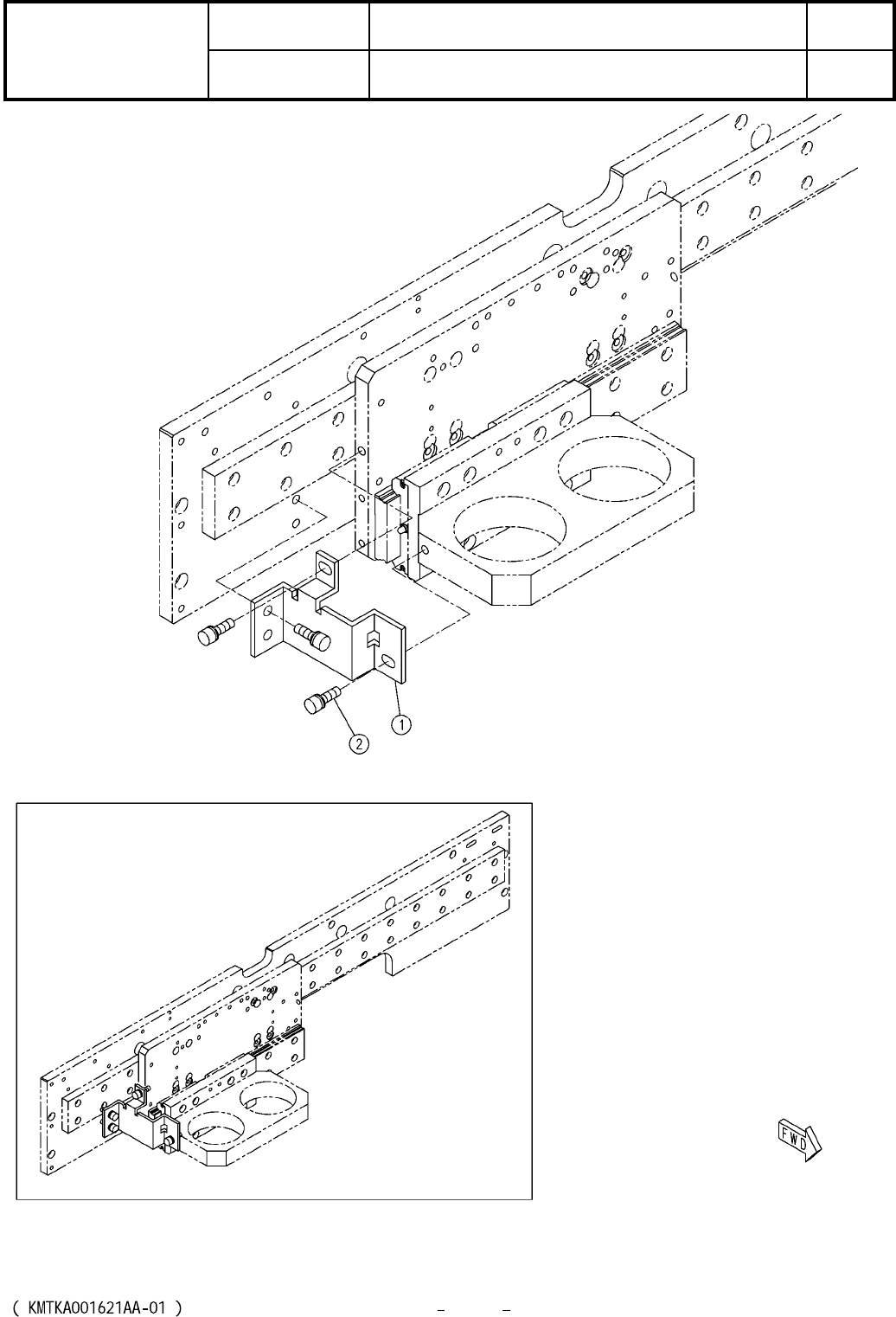 1

2

FWD

( KMTKA001621AA-01 ) - -