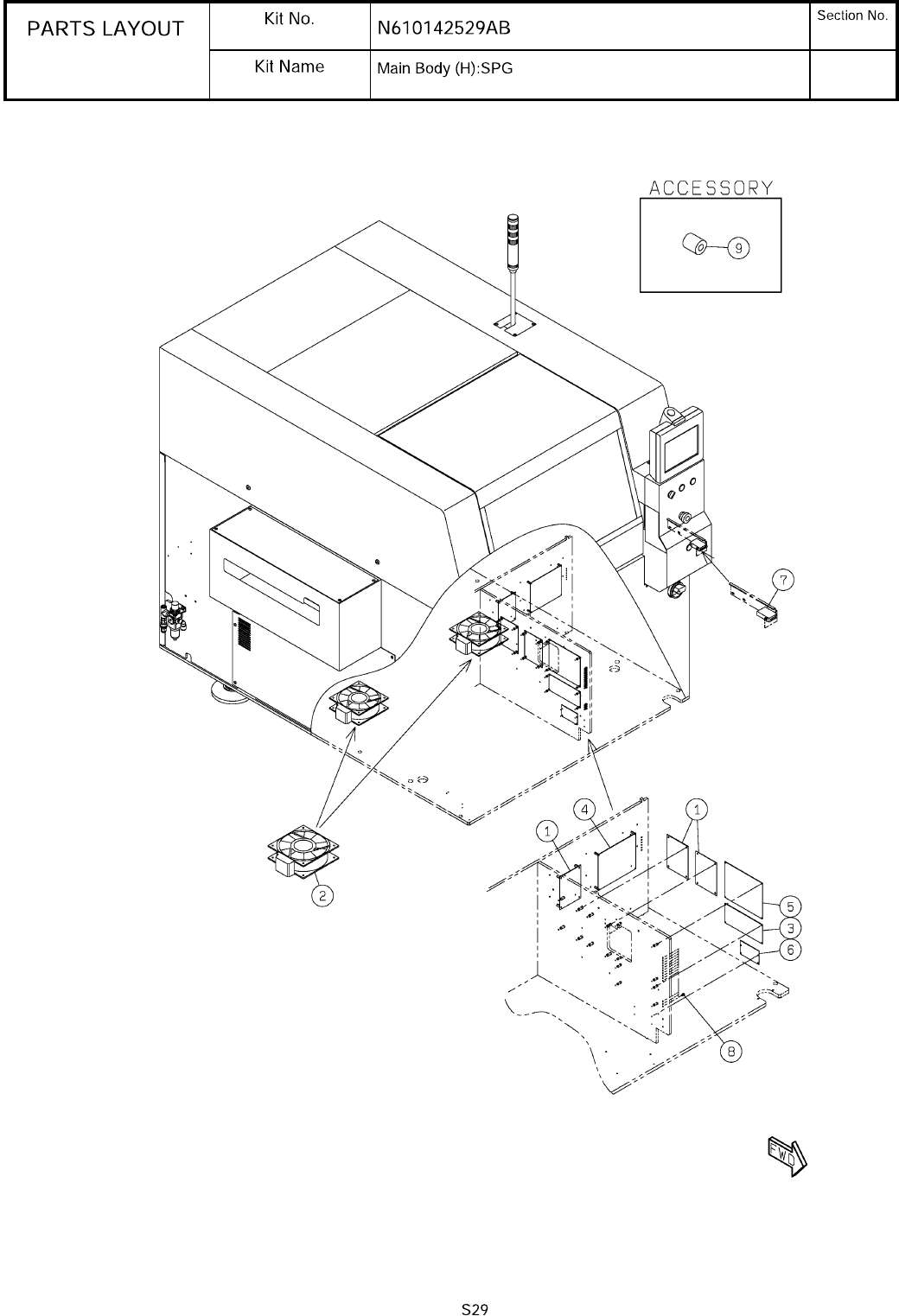 | PARTS LAYOUT | Kit No. | N610142529AB | Section No. |
|---|---|---|---|
| | Kit Name | Main Body (H):SPG | |

ACCESSORY

9

7

4

1

1

2

5

3

6

8

FWD

S29