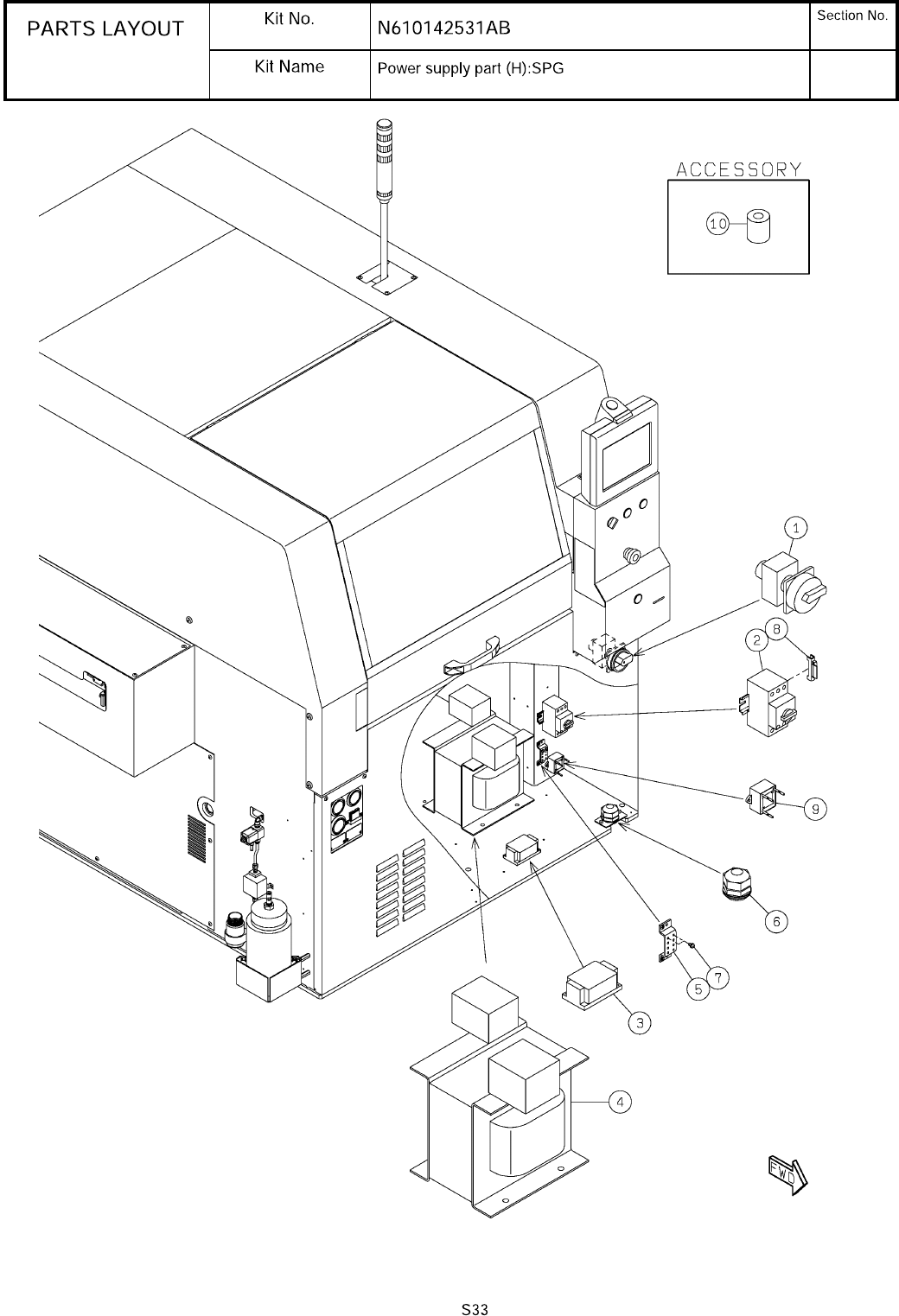 | PARTS LAYOUT | Kit No. | N610142531AB | Section No. |
|---|---|---|---|
| | Kit Name | Power supply part (H):SPG | |

ACCESSORY

10

1

2

8

9

6

7

5

3

4

FWD

S33