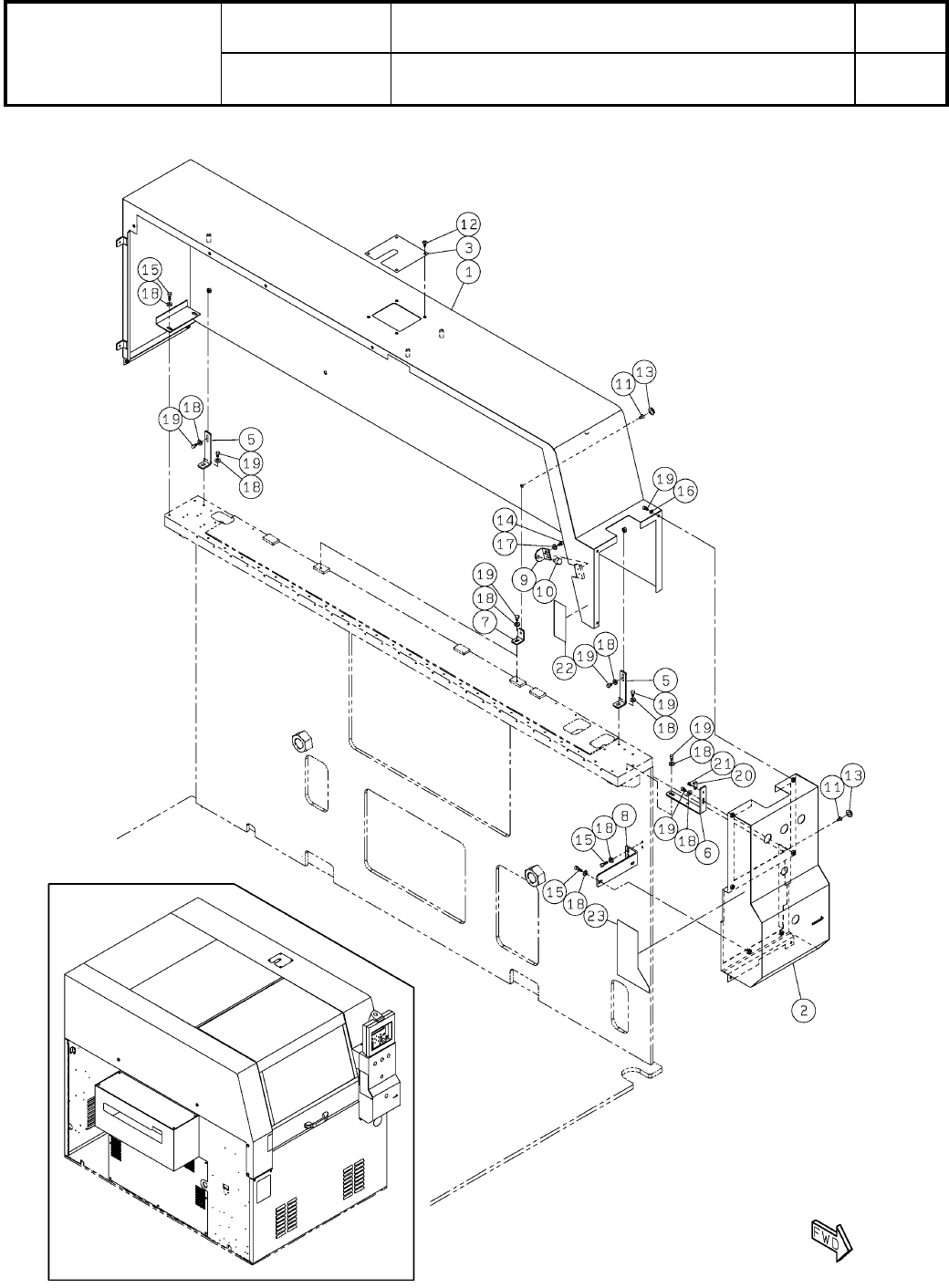 12
3
1
15
18
11 13
19 18
5
19
18
19
16
14
17
9
10
19
18
7
22
19
18
5
19
18
19
18
21
20
11 13
19
18
6
15
18
8
15
18
23
2
FWD