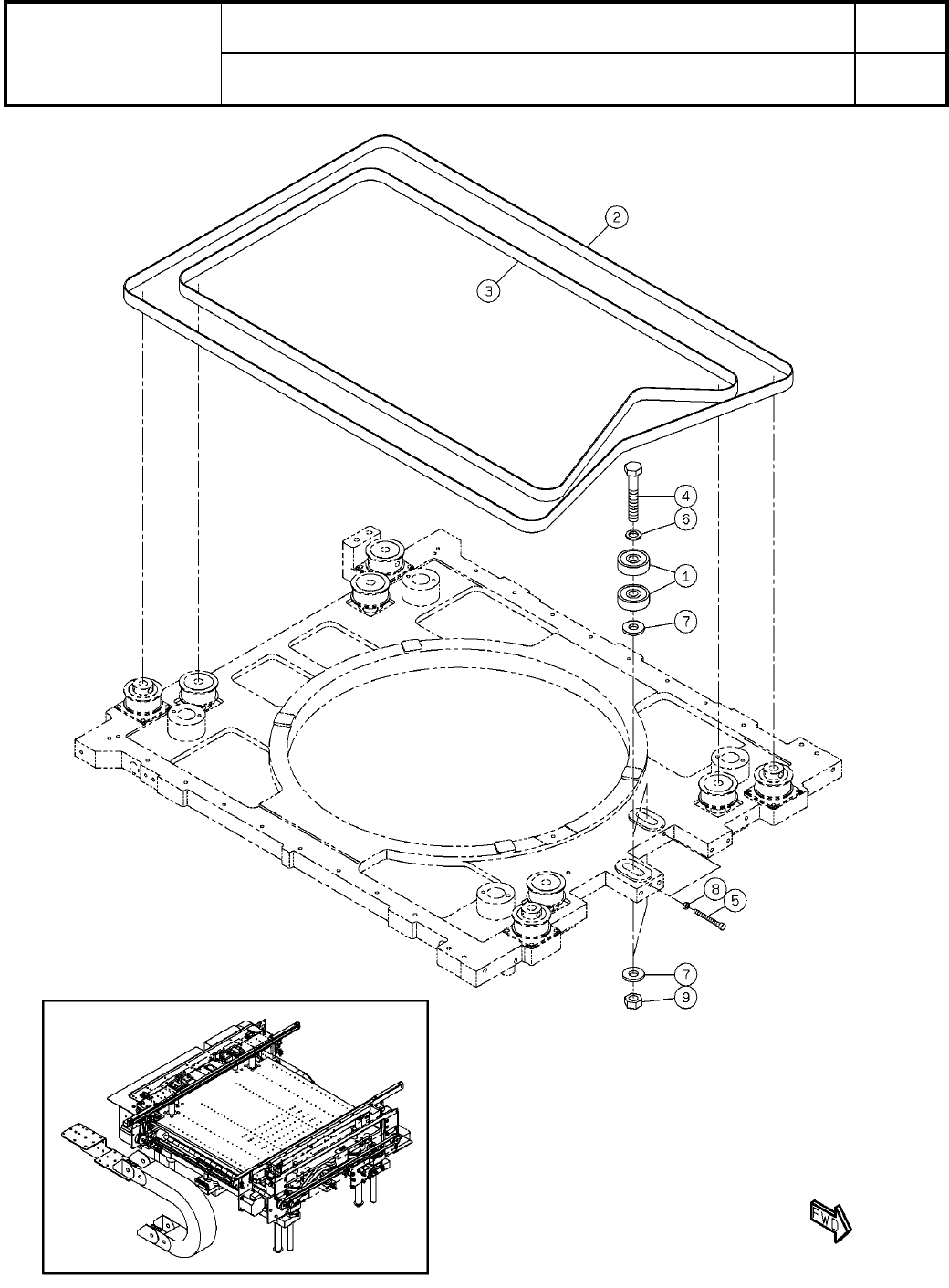 2

3

4

6

1

7

8

5

7

9

FWD