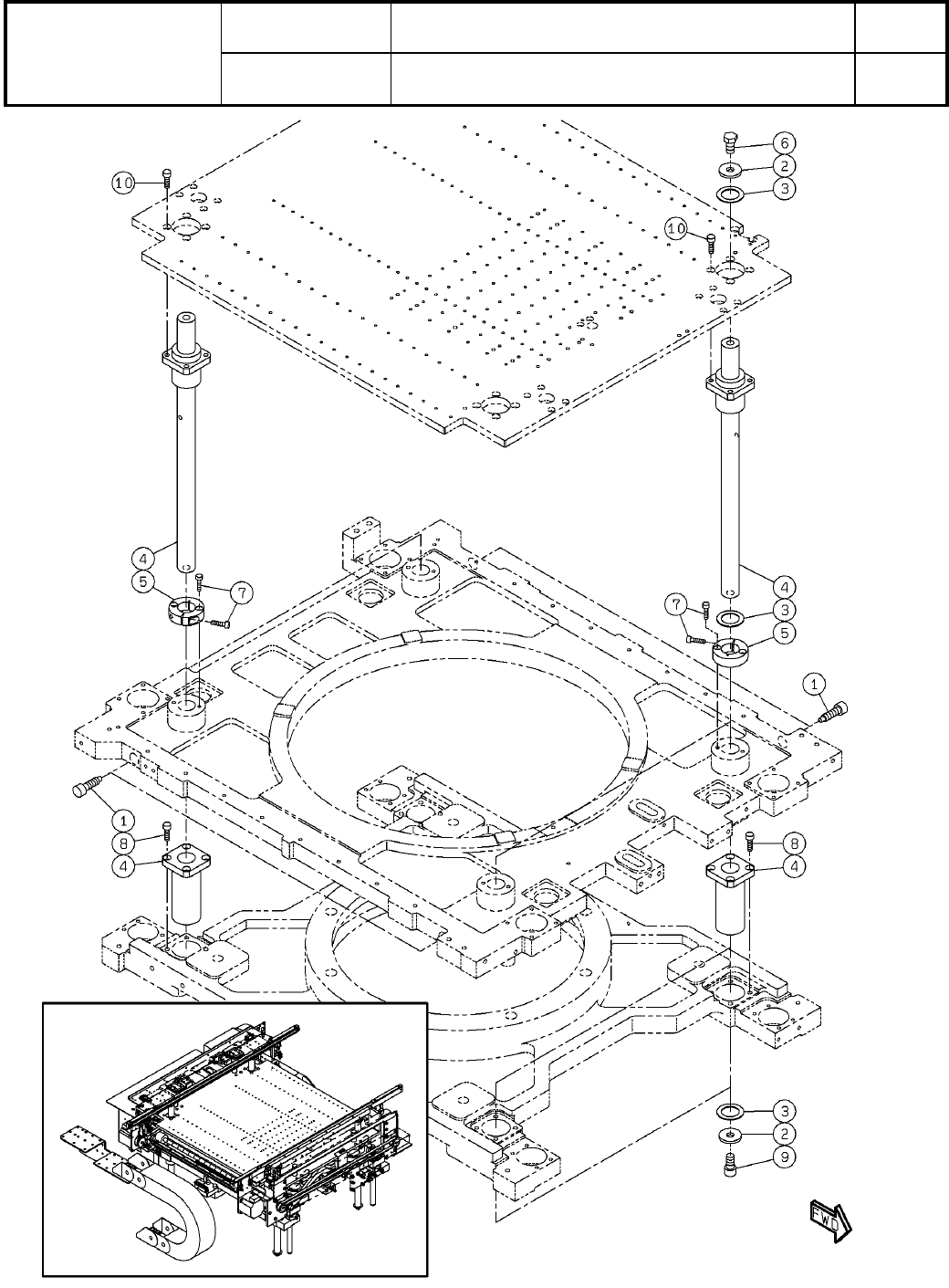 10
6
2
3
10
4
5
7
4
7
3
5
1
1
8
4
8
4
3
2
9
FWD