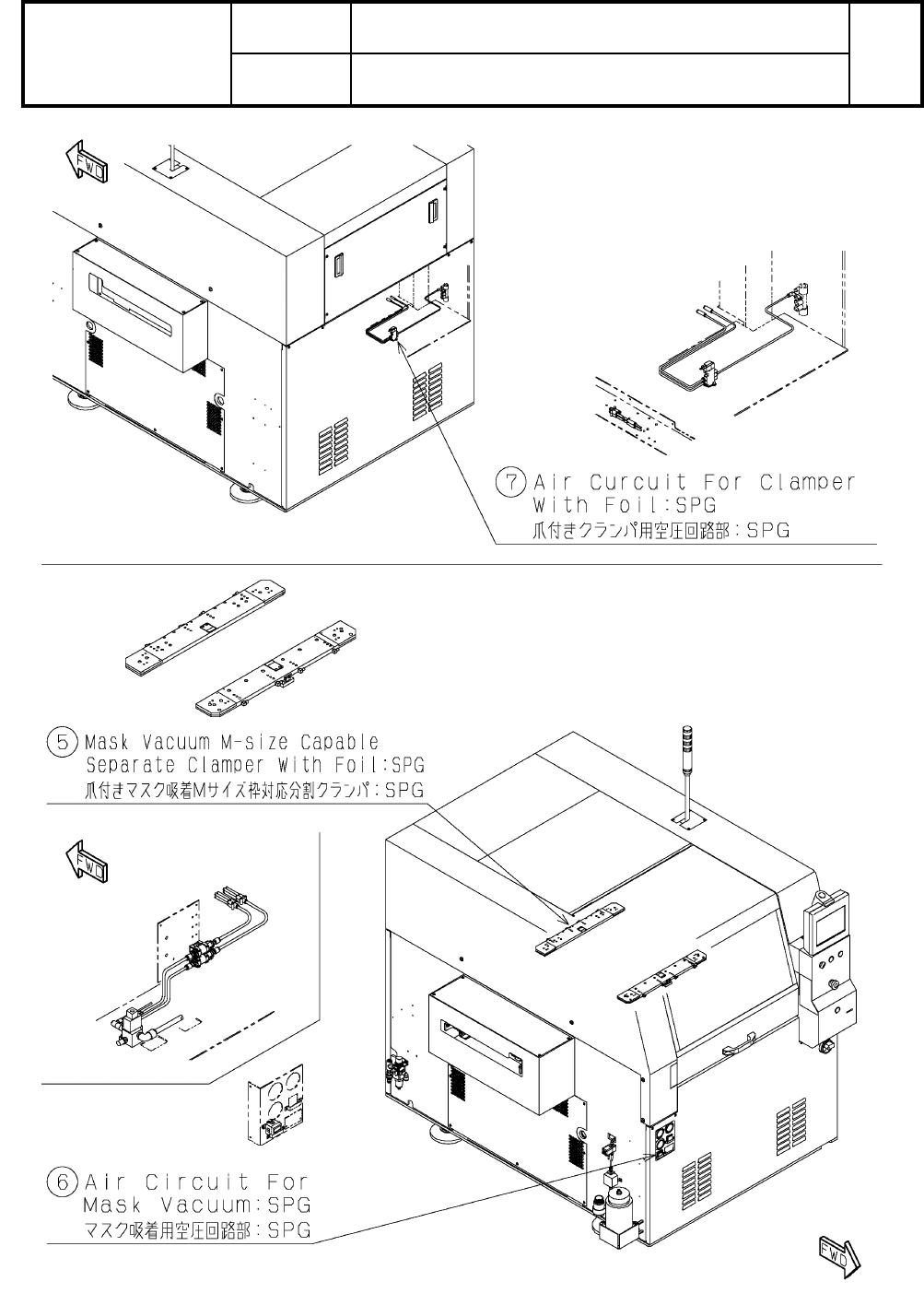 FWD

⑦ Air Curcuit For Clamper With Foil:SPG
爪付きクランパ用空圧回路部：SPG

⑤ Mask Vacuum M-size Capable Separate Clamper With Foil:SPG
爪付きマスク吸着Mサイズ枠対応分割クランパ：SPG

FWD

⑥ Air Circuit For Mask Vacuum:SPG
マスク吸着用空圧回路部：SPG

FWD