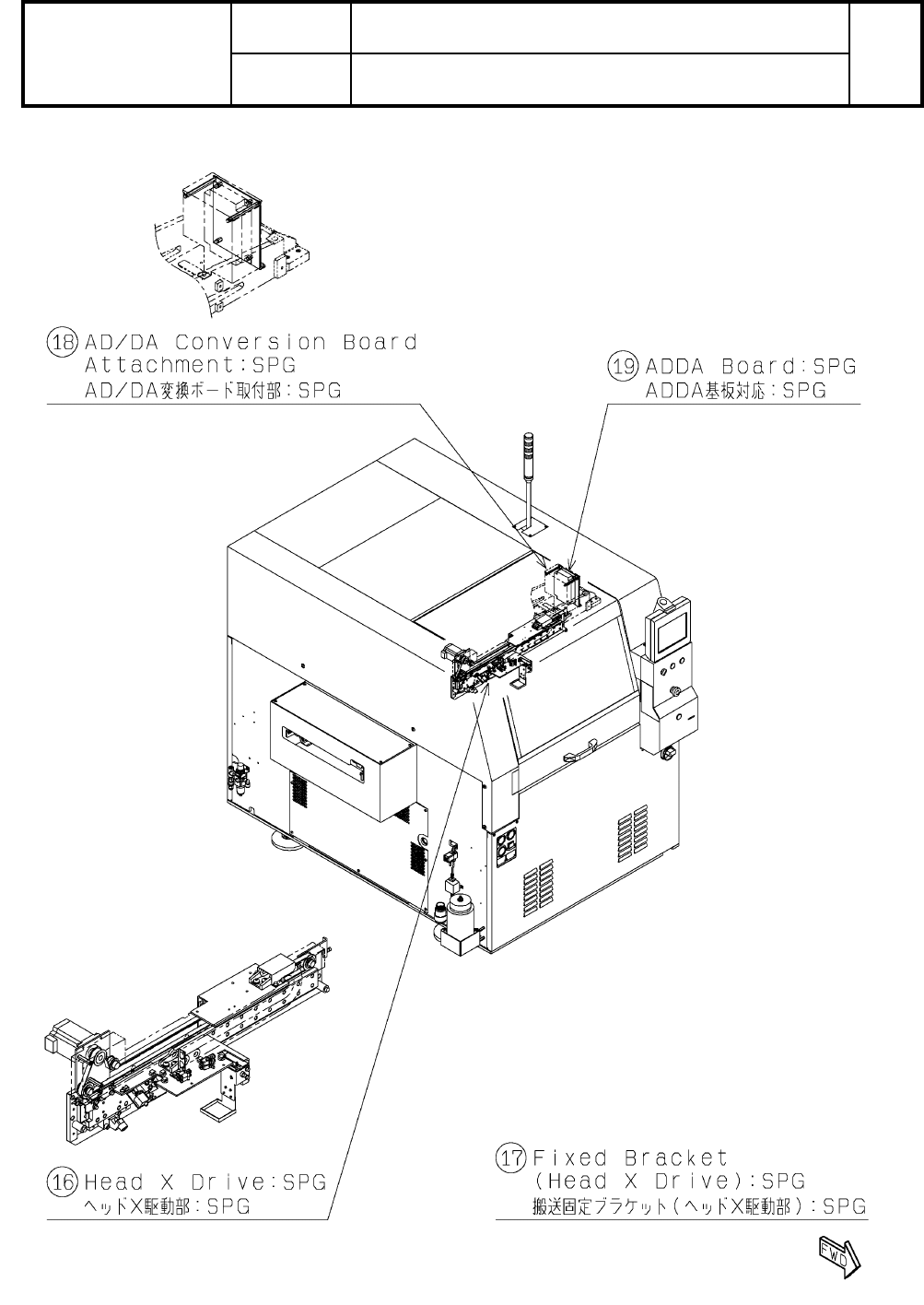 18 AD/DA Conversion Board Attachment:SPG
AD/DA変換ボード取付部:SPG

19 ADDA Board:SPG
ADDA基板対応:SPG

16 Head X Drive:SPG
ヘッドX駆動部:SPG

17 Fixed Bracket (Head X Drive):SPG
搬送固定ブラケット(ヘッドX駆動部):SPG

FWD