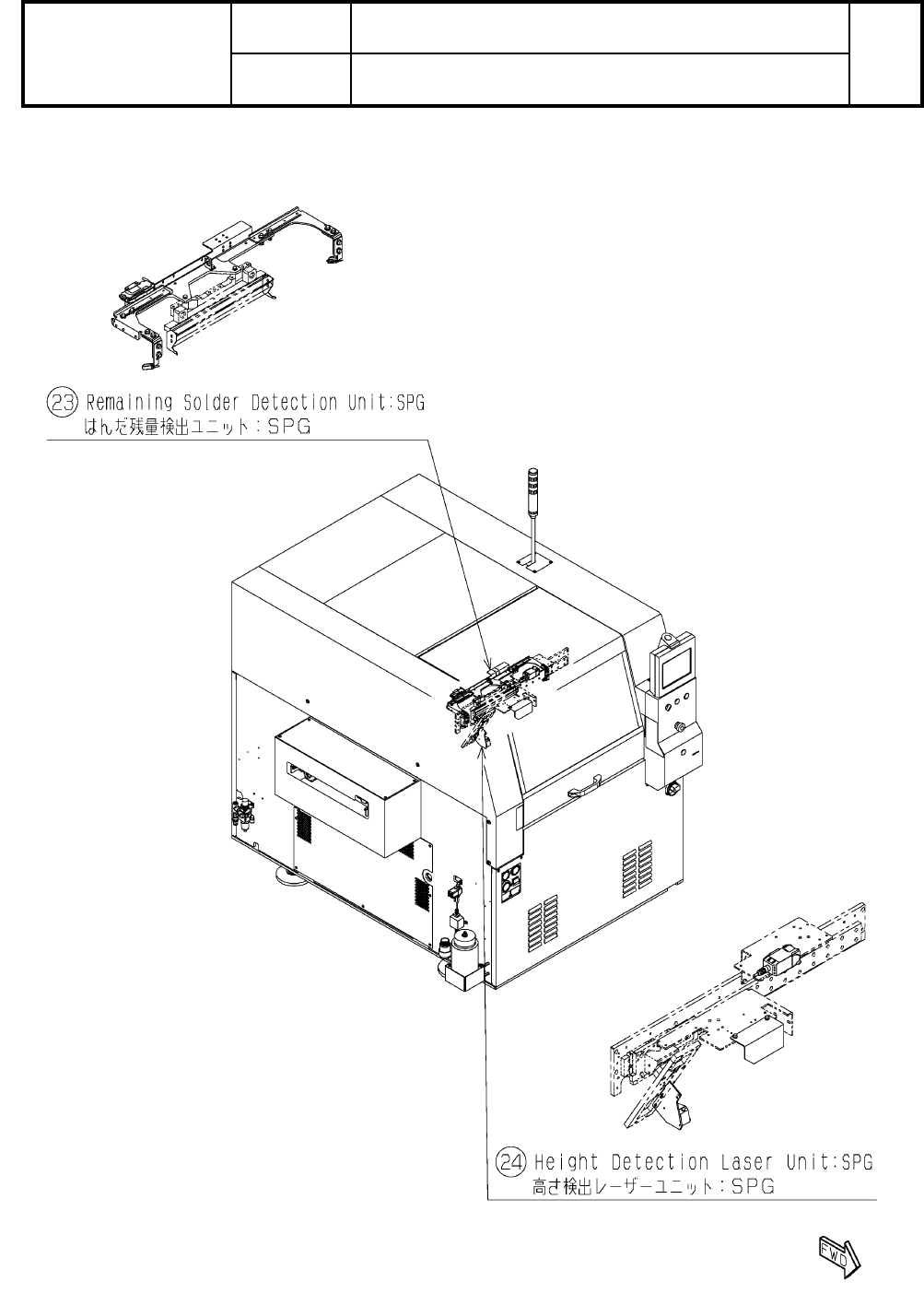 ㉓ Remaining Solder Detection Unit:SPG
はんだ残量検出ユニット：SPG

㉔ Height Detection Laser Unit:SPG
高さ検出レーザーユニット：SPG

FWD