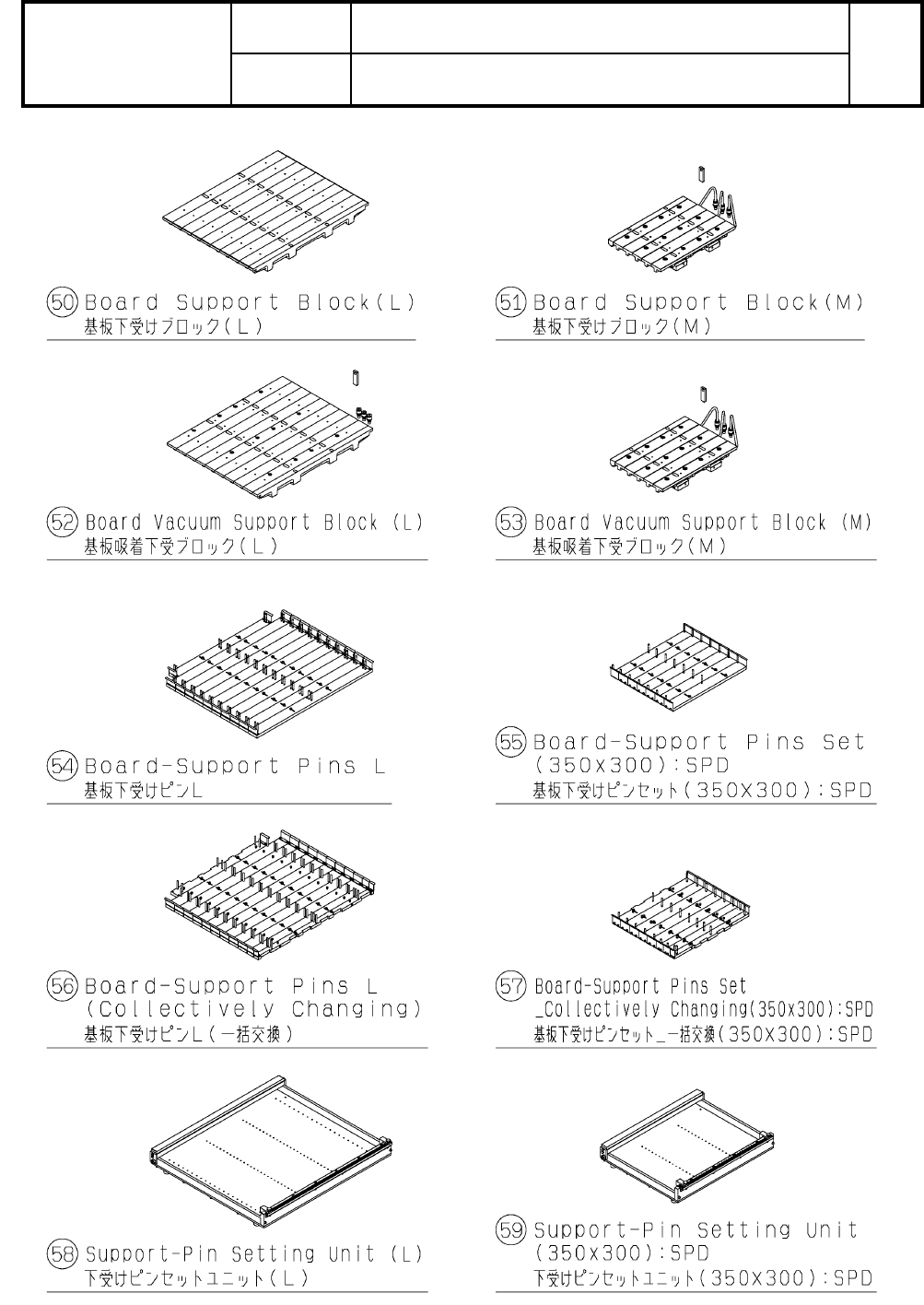 50 Board Support Block(L)
基板下受けブロック(L)

51 Board Support Block(M)
基板下受けブロック(M)

52 Board Vacuum Support Block (L)
基板吸着下受ブロック(L)

53 Board Vacuum Support Block (M)
基板吸着下受ブロック(M)

54 Board-Support Pins L
基板下受けピンL

55 Board-Support Pins Set (350x300):SPD
基板下受けピンセット(350X300):SPD

56 Board-Support Pins L (Collectively Changing)
基板下受けピンL(一括交換)

57 Board-Support Pins Set _Collectively Changing(350x300):SPD
基板下受けピンセット_一括交換(350X300):SPD

58 Support-Pin Setting Unit (L)
下受けピンセットユニット(L)

59 Support-Pin Setting Unit (350x300):SPD
下受けピンセットユニット(350X300):SPD