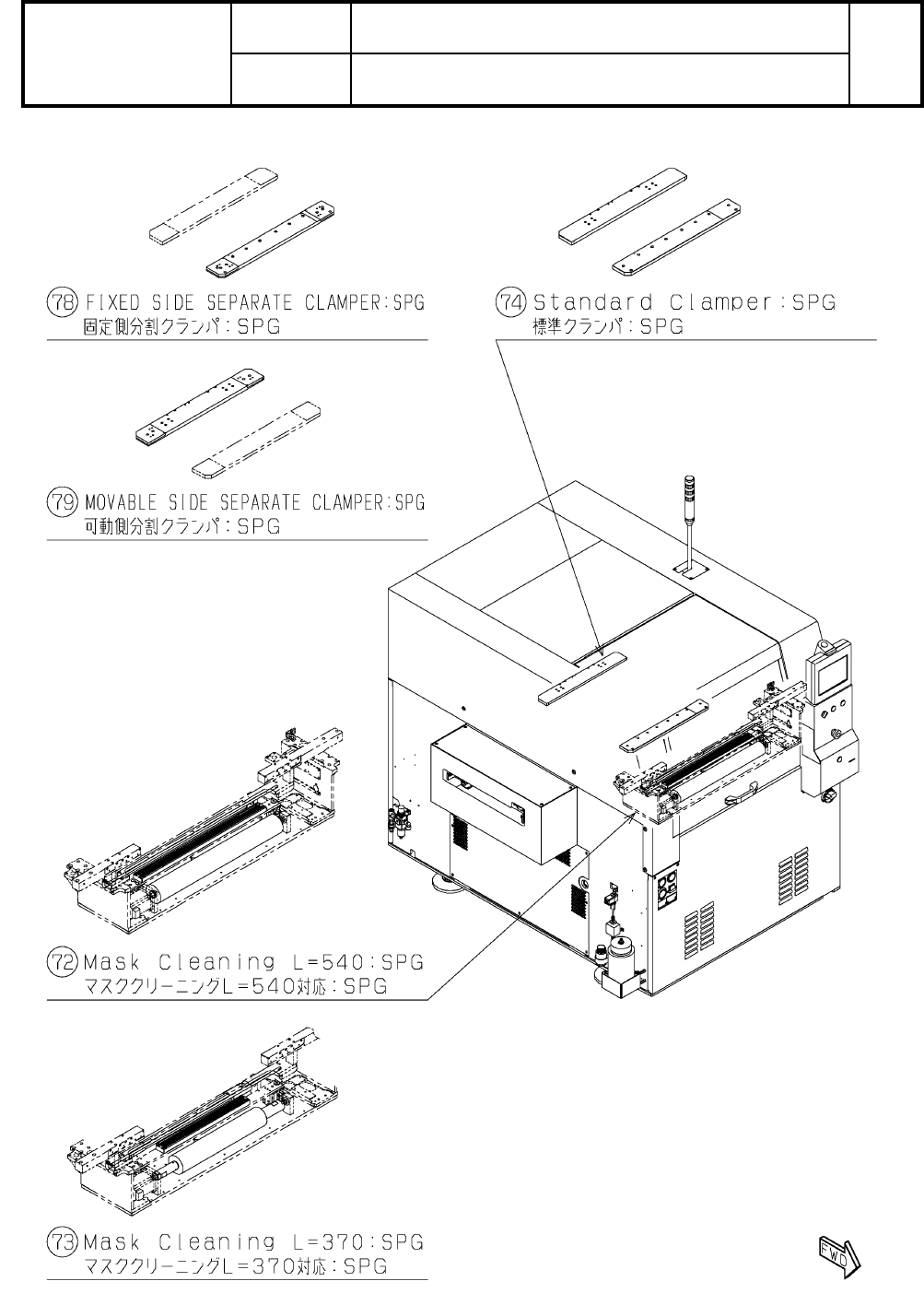 78 FIXED SIDE SEPARATE CLAMPER:SPG
固定側分割クランパ:SPG

74 Standard Clamper:SPG
標準クランパ:SPG

79 MOVABLE SIDE SEPARATE CLAMPER:SPG
可動側分割クランパ:SPG

72 Mask Cleaning L=540:SPG
マスククリーニングL=540対応:SPG

73 Mask Cleaning L=370:SPG
マスククリーニングL=370対応:SPG

FWD