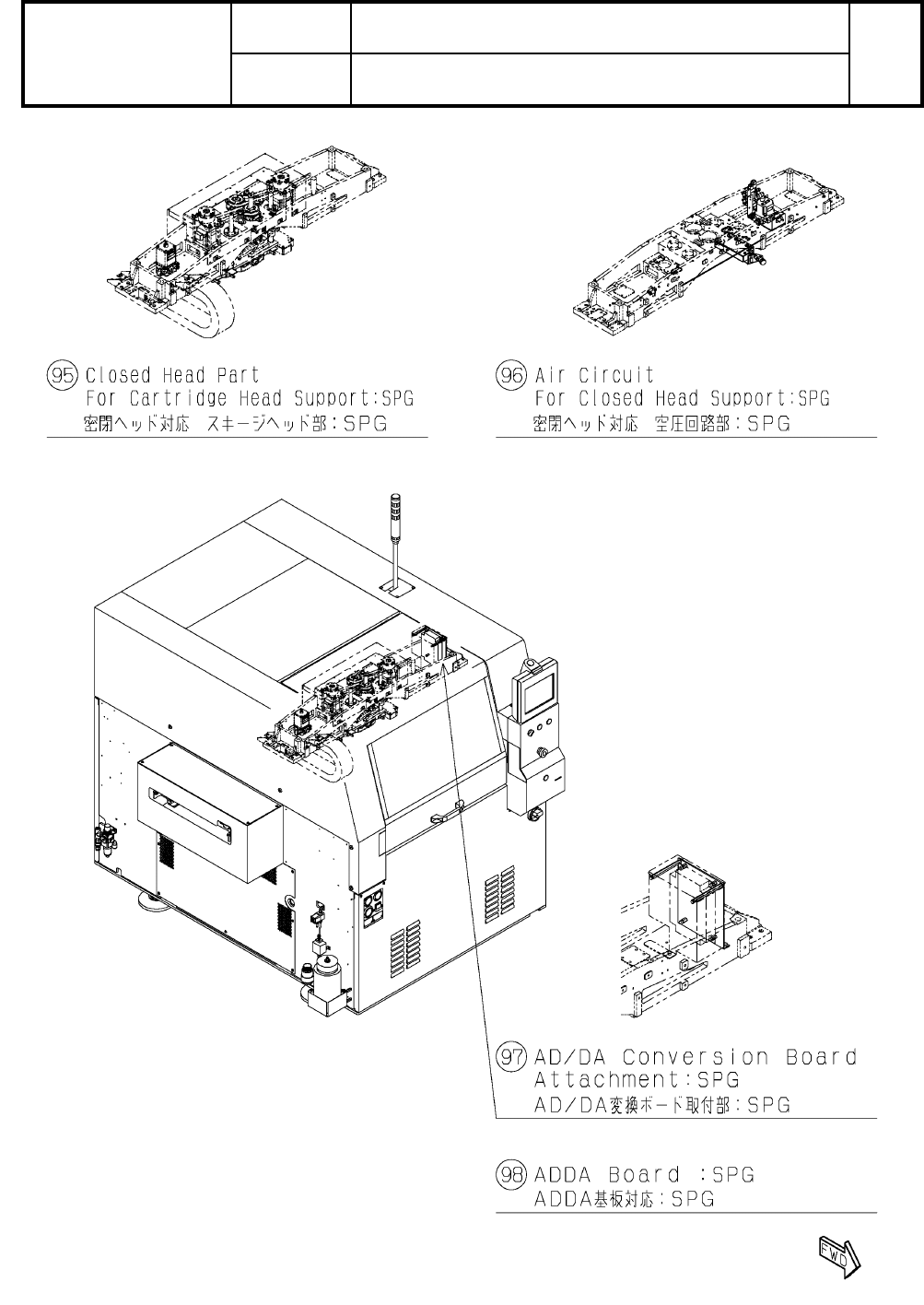 95 Closed Head Part
For Cartridge Head Support:SPG
密閉ヘッド対応 スキージヘッド部：SPG

96 Air Circuit
For Closed Head Support:SPG
密閉ヘッド対応 空圧回路部：SPG

97 AD/DA Conversion Board
Attachment:SPG
AD/DA変換ボード取付部：SPG

98 ADDA Board :SPG
ADDA基板対応：SPG

FWD