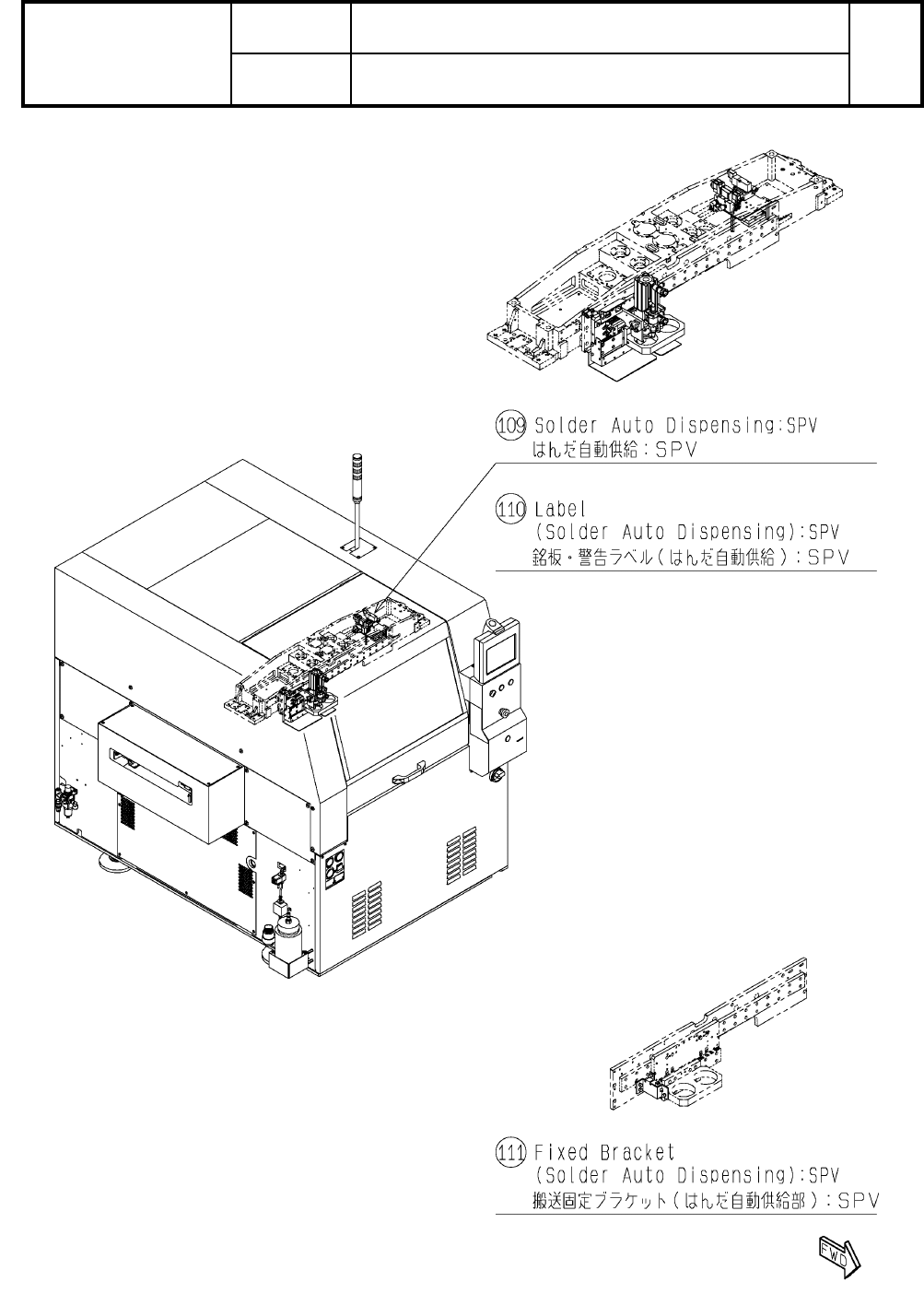 109 Solder Auto Dispensing:SPV
はんだ自動供給：SPV

110 Label
(Solder Auto Dispensing):SPV
銘板・警告ラベル（はんだ自動供給）：SPV

111 Fixed Bracket
(Solder Auto Dispensing):SPV
搬送固定ブラケット（はんだ自動供給部）：SPV

FWD