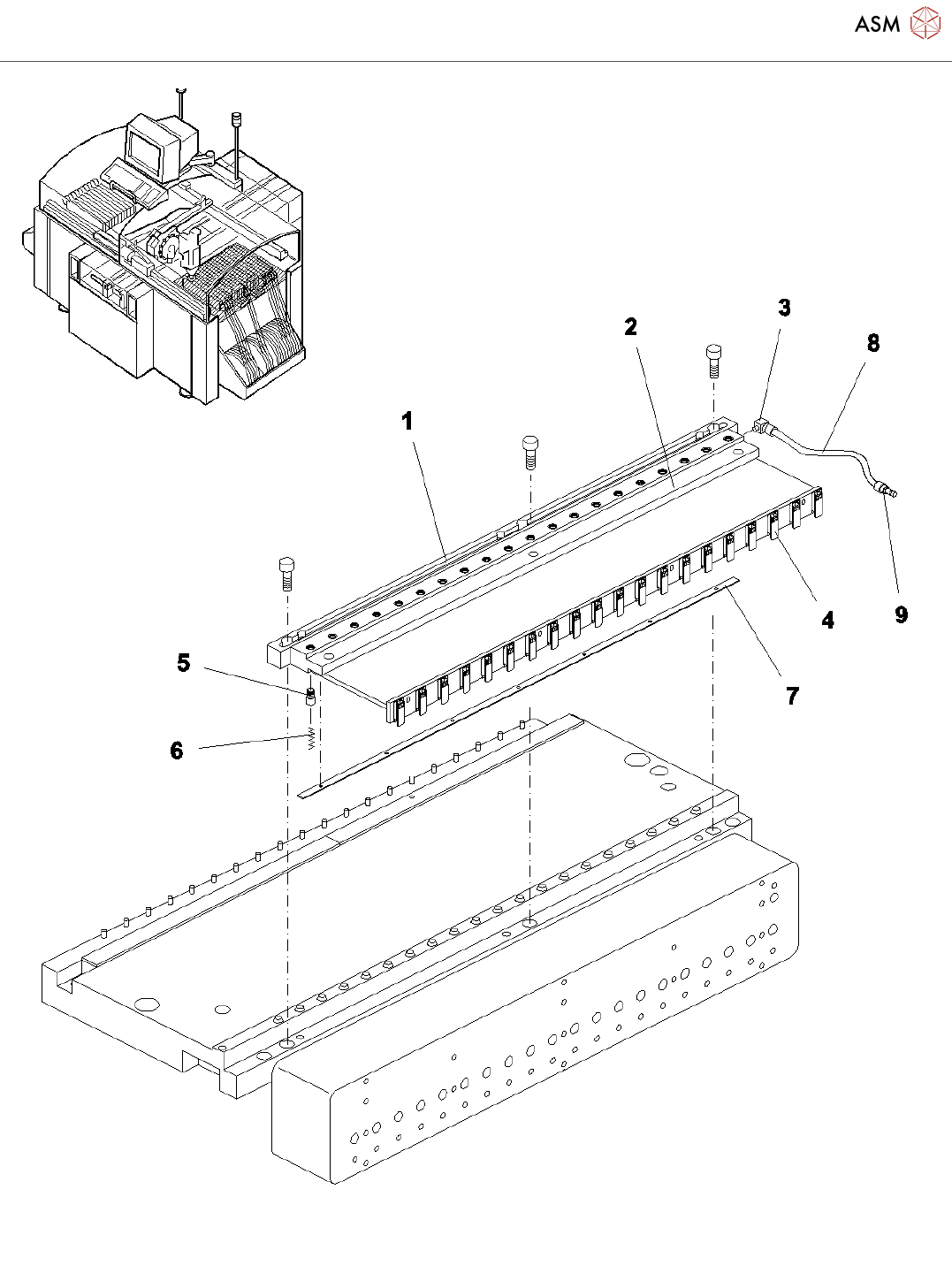 ASM

3
2
8
1
4
9
5
7
6