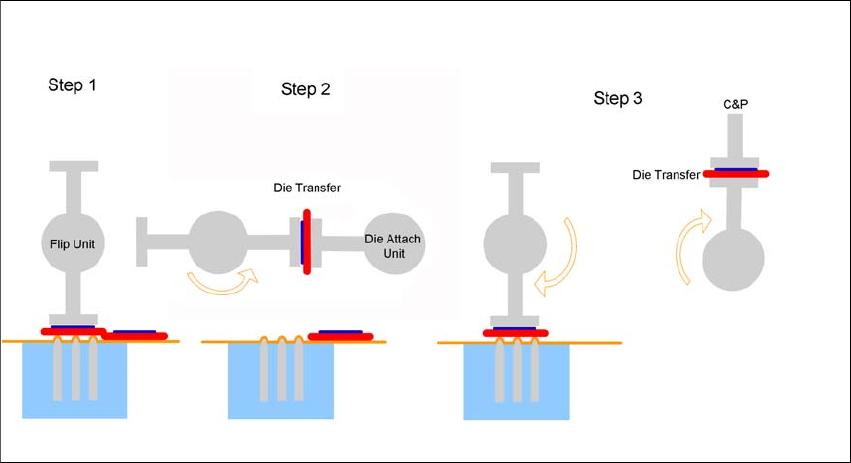 Step 1

Flip Unit

Step 2

Die Transfer

Die Attach Unit

Step 3

C&P

Die Transfer