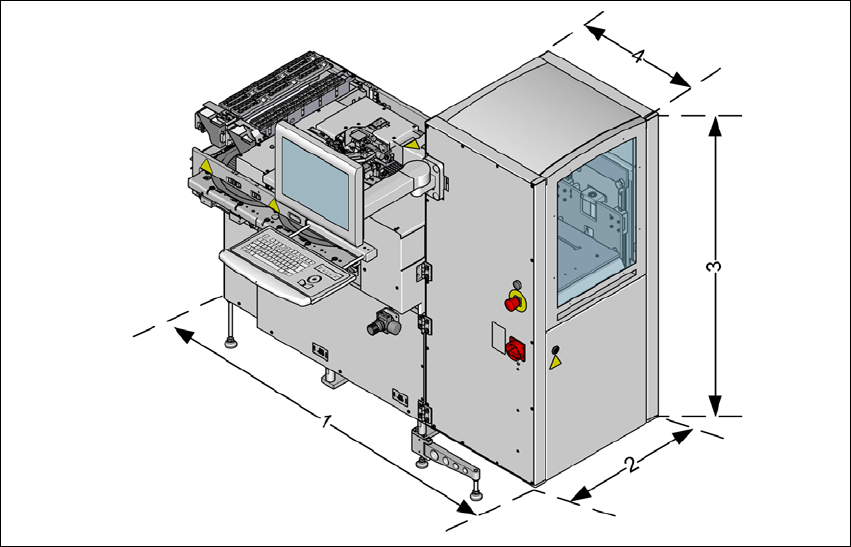 4
3
1
2