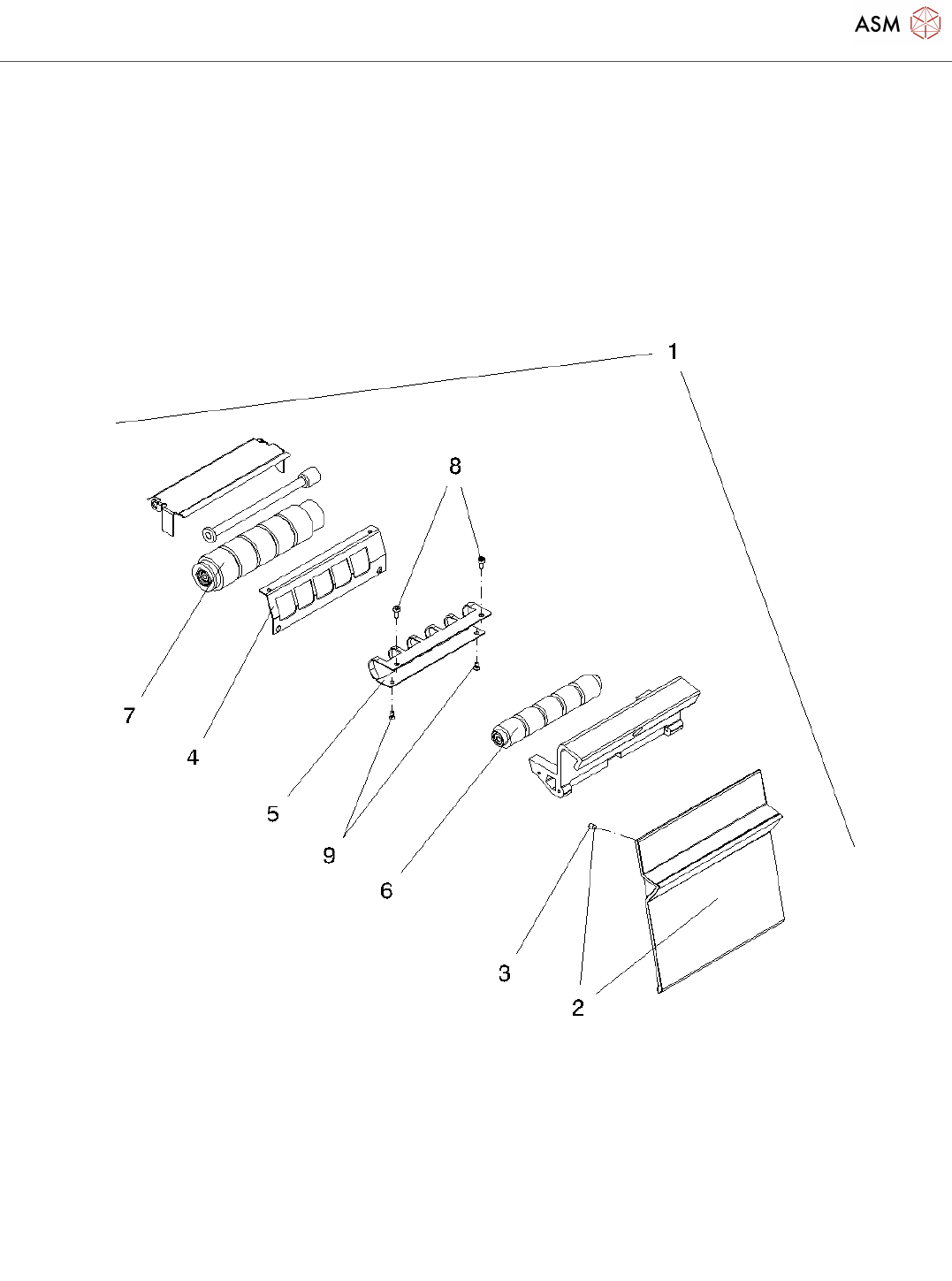 ASM

1

8

7

4

5

9

6

3

2