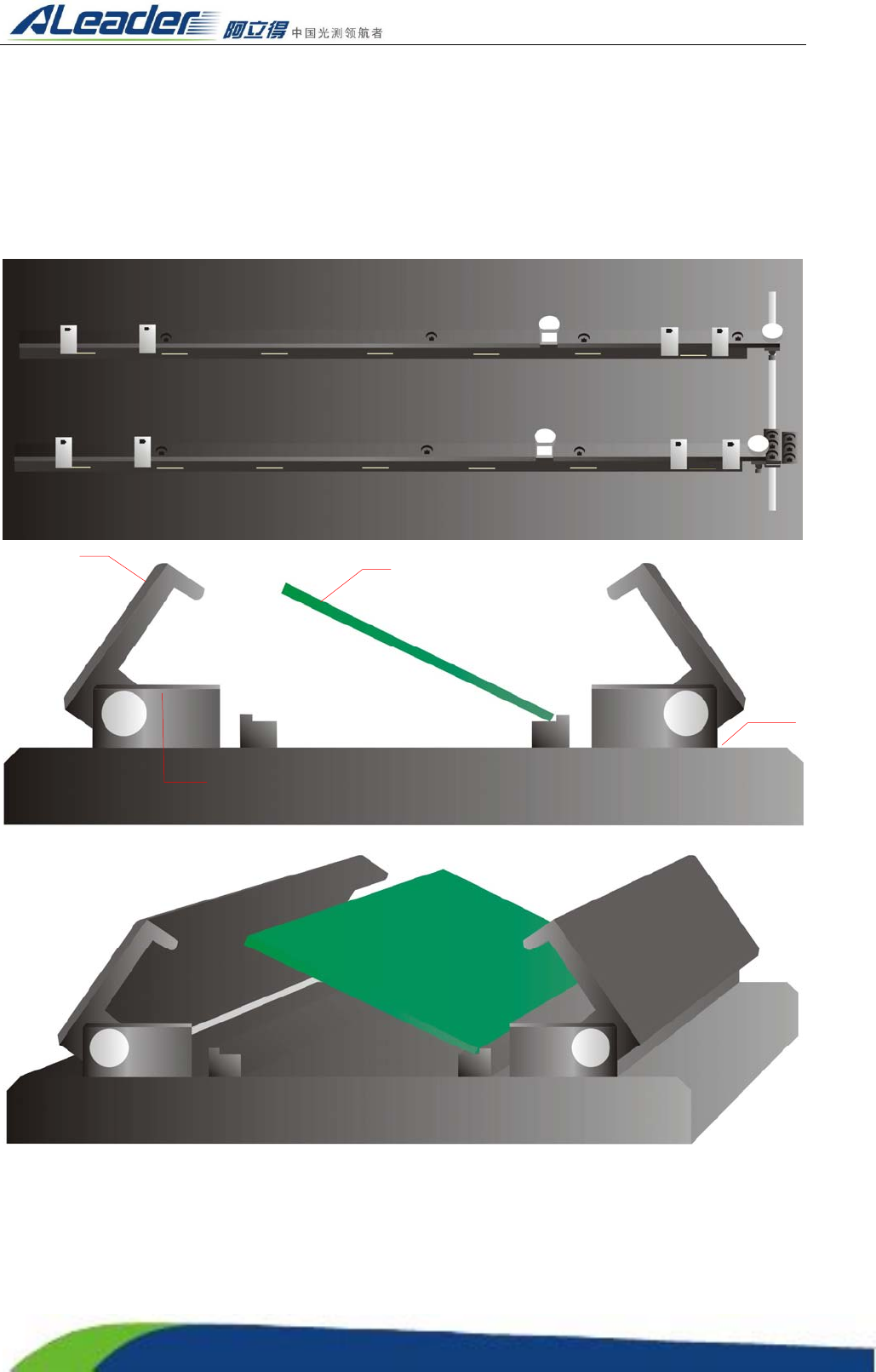 ALeader 阿立得 中国光测领航者