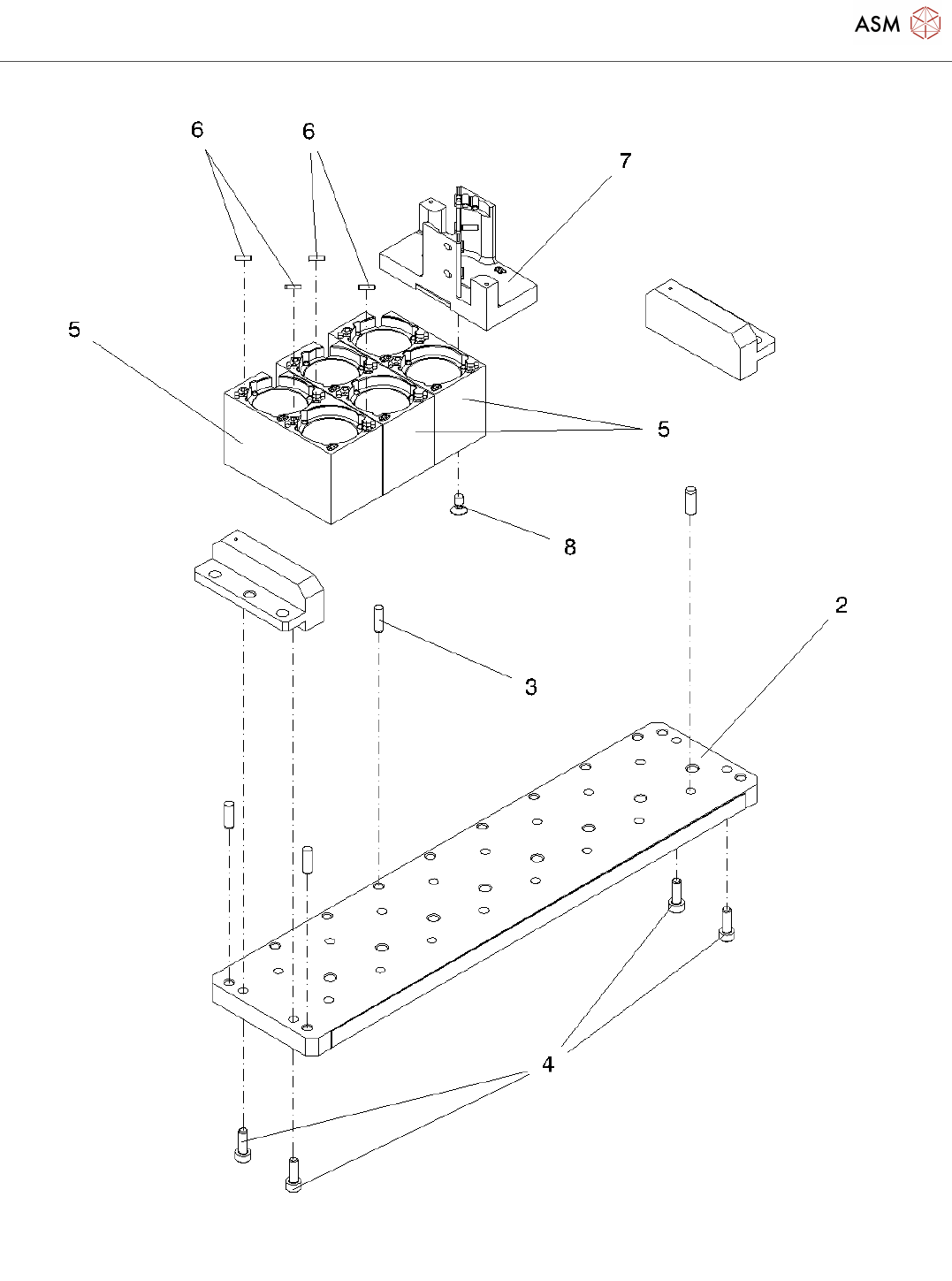 ASM

6
6
7
5
5
8
2
3
4