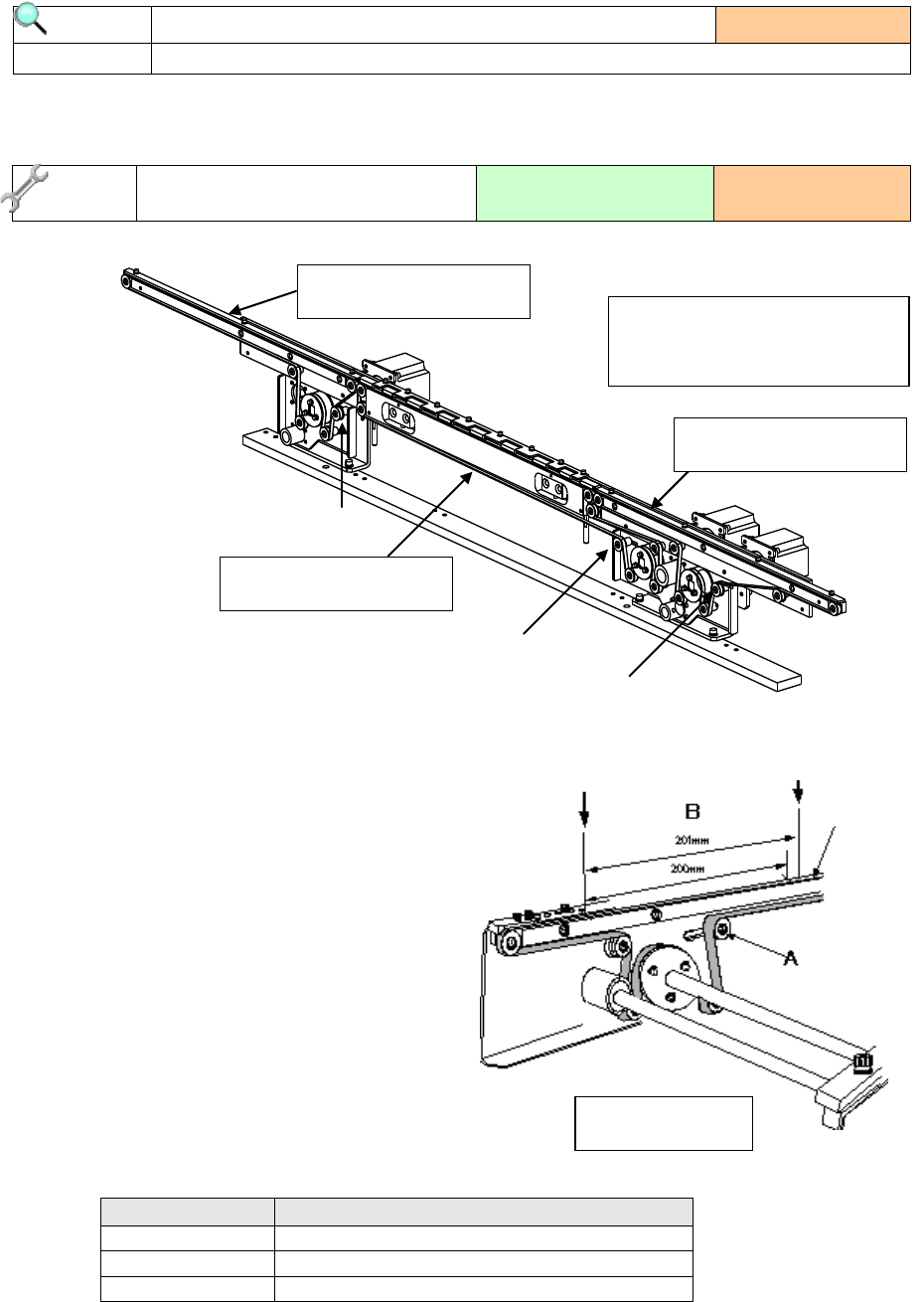 B

201mm

200mm

A