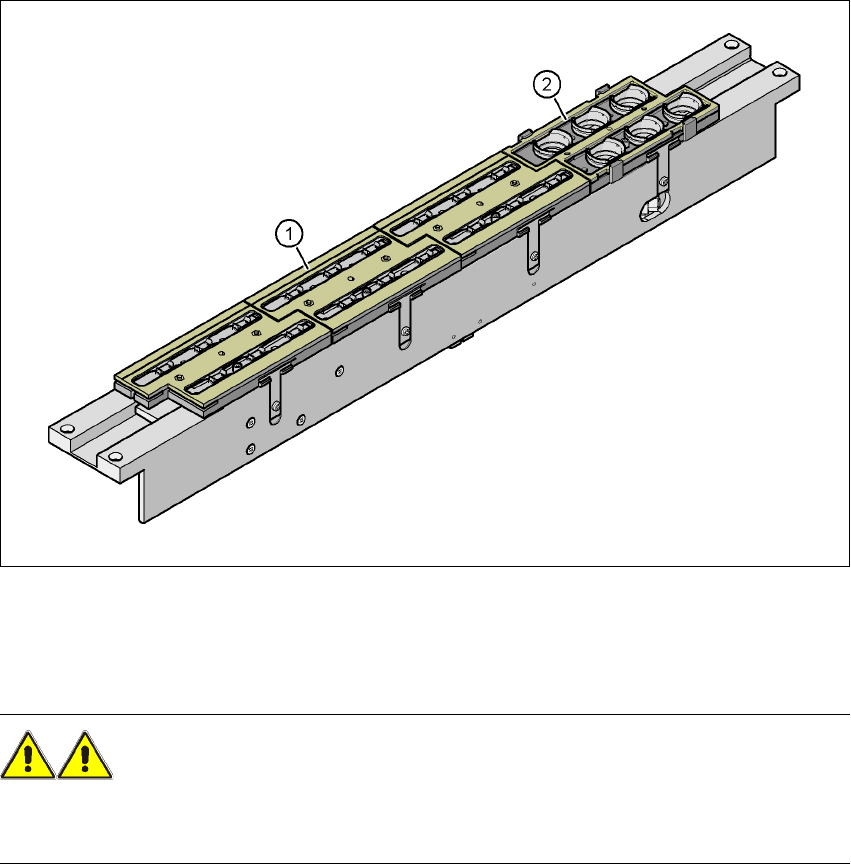 2

1