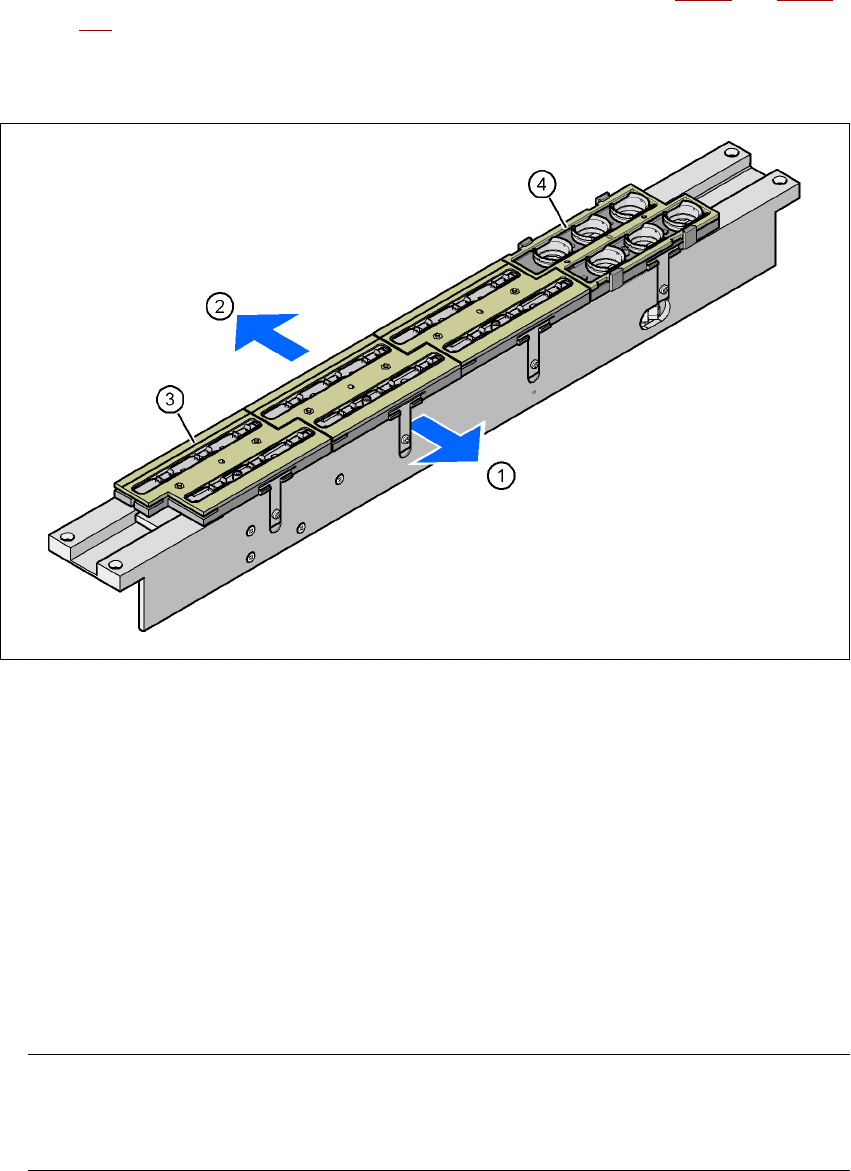 4

2

3

1