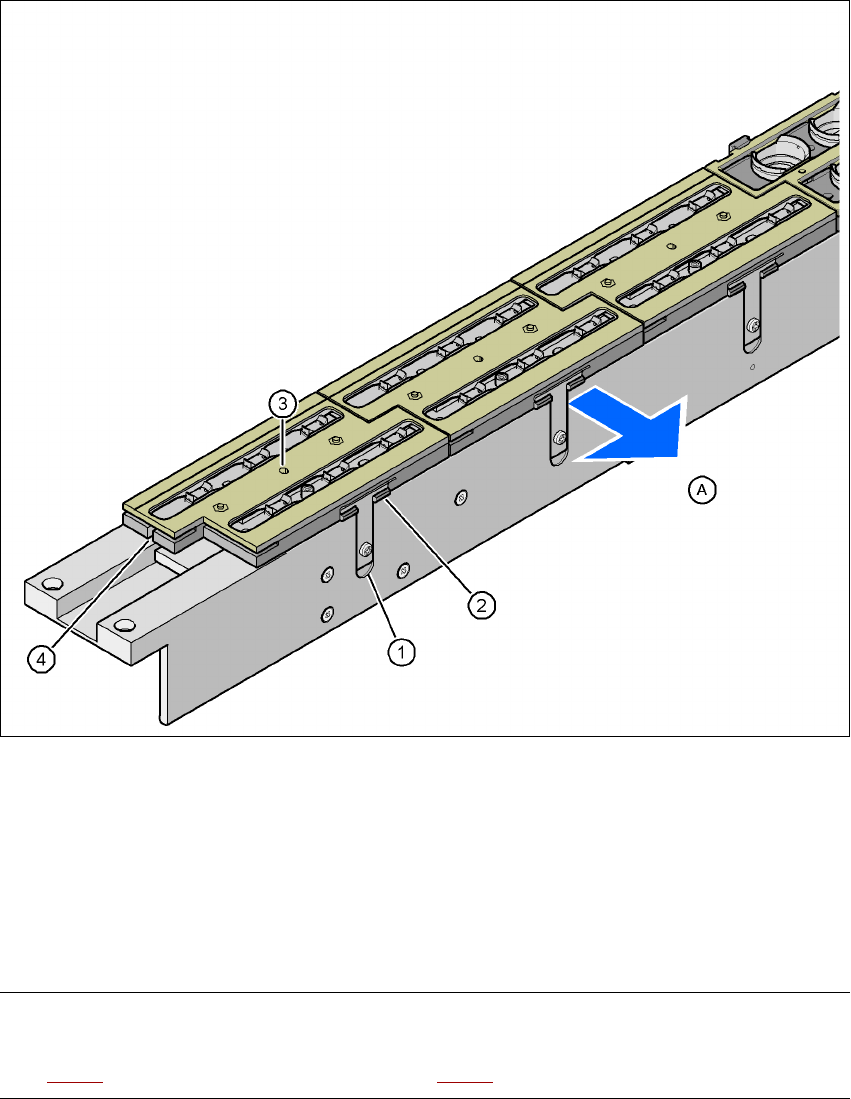 3

A

2

4

1