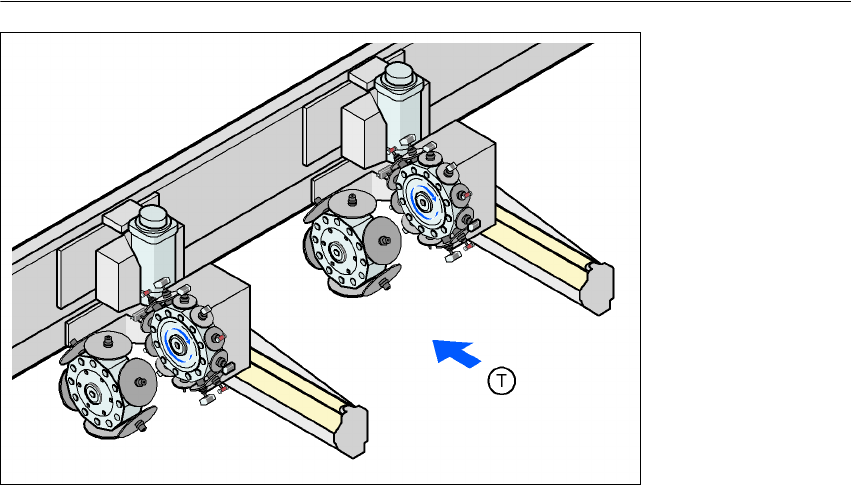 T