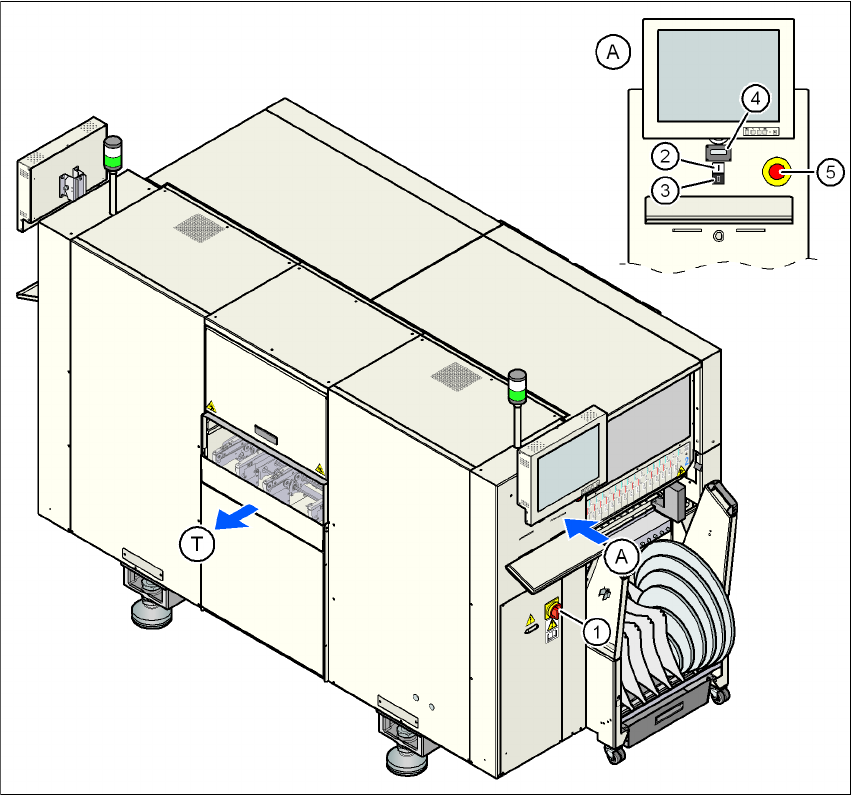 A
4
2
3
5
T
A
1