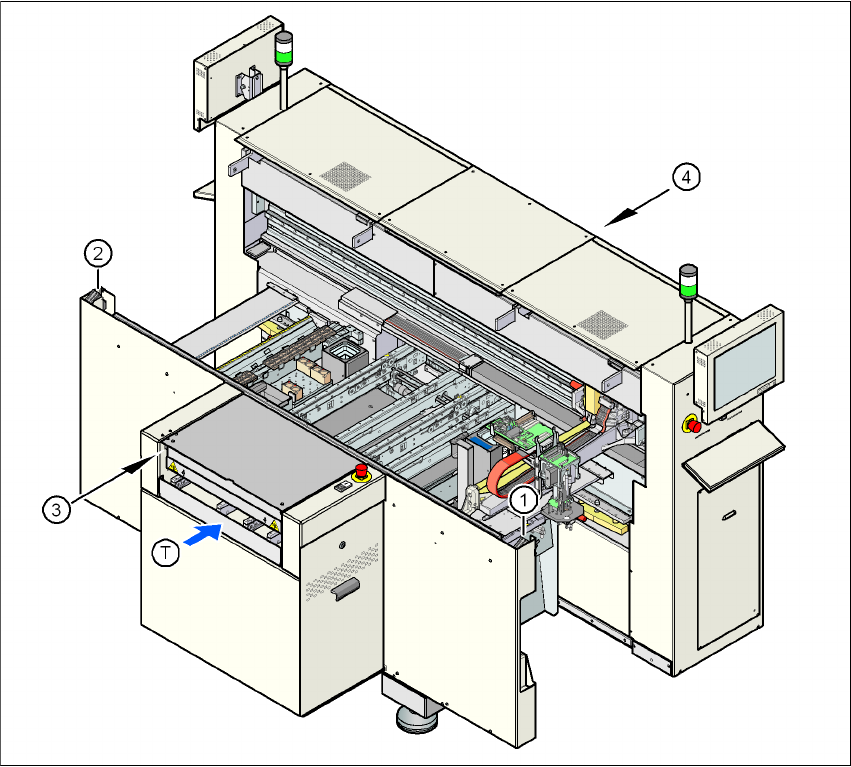 4
2
3
T
1