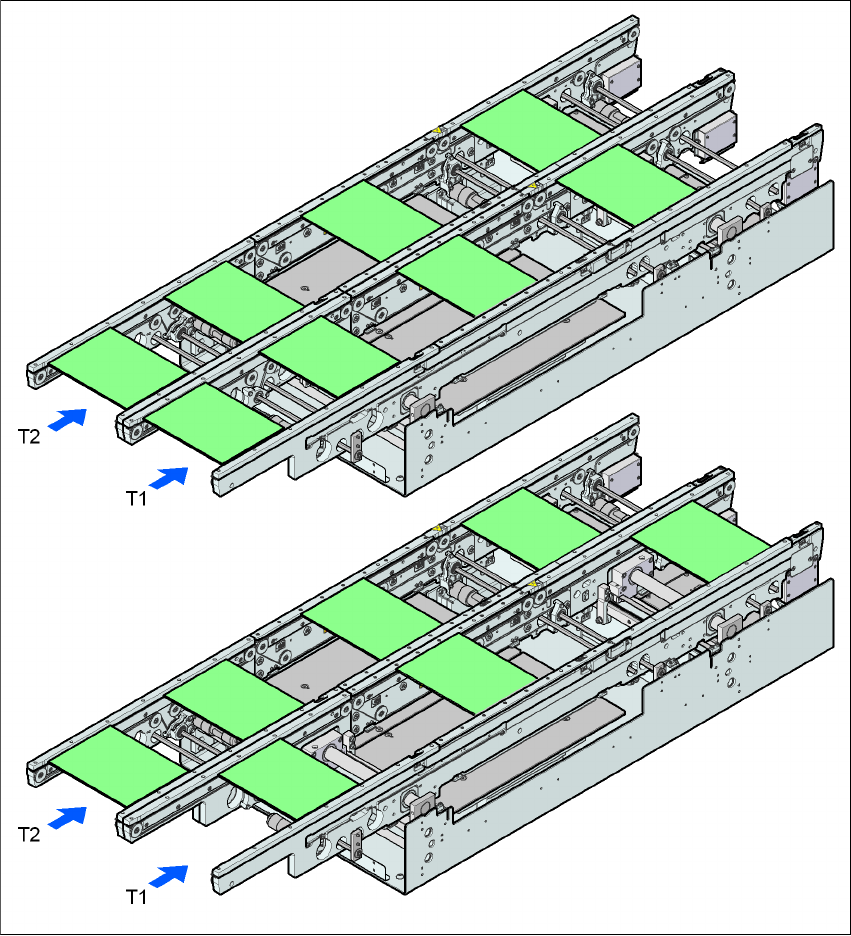 T2
T1
T2
T1