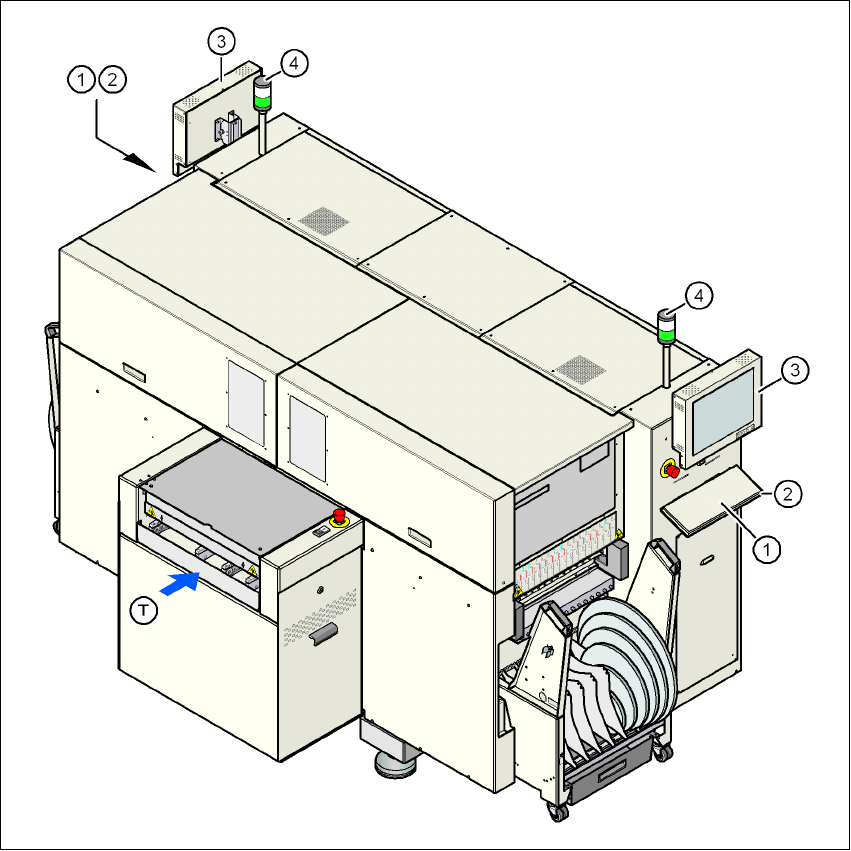 3
4
1 2
4
3
2
1
T