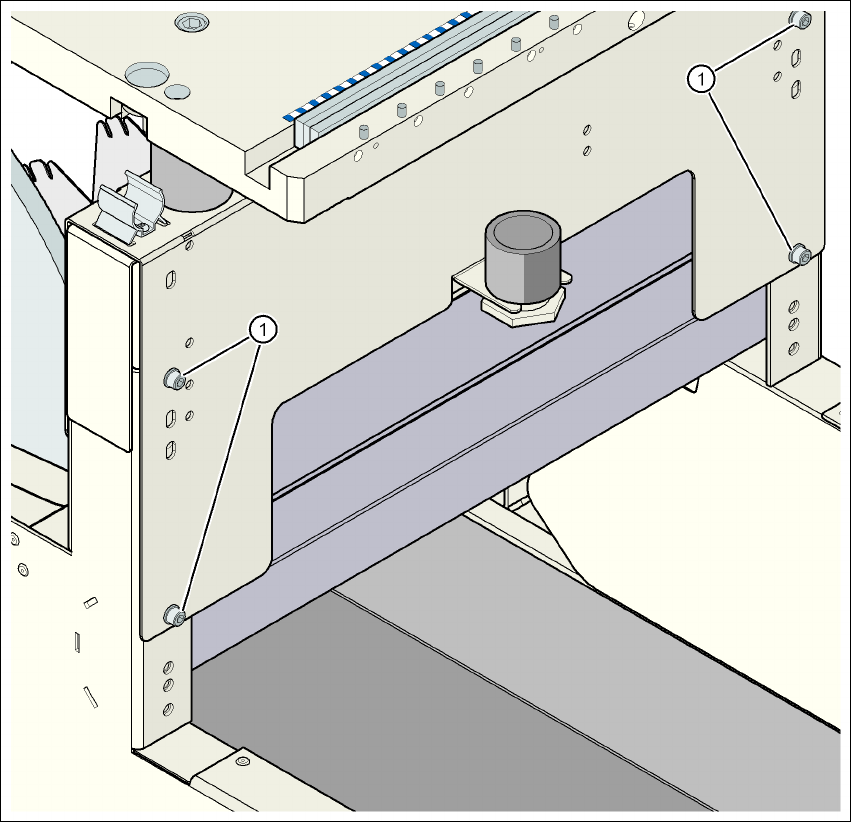 1

1