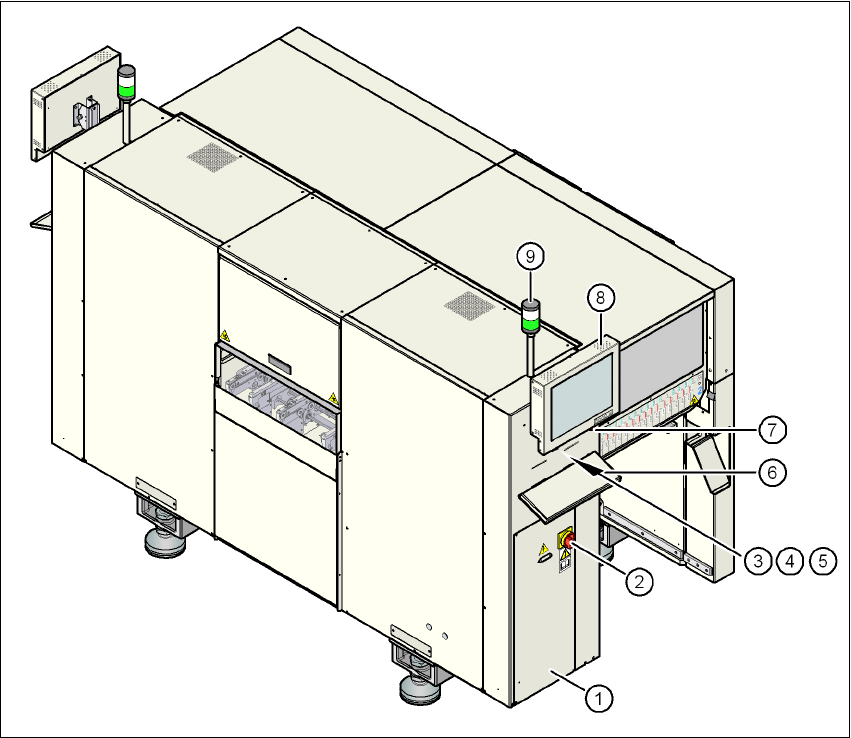 9
8
7
6
3 4 5
2
1