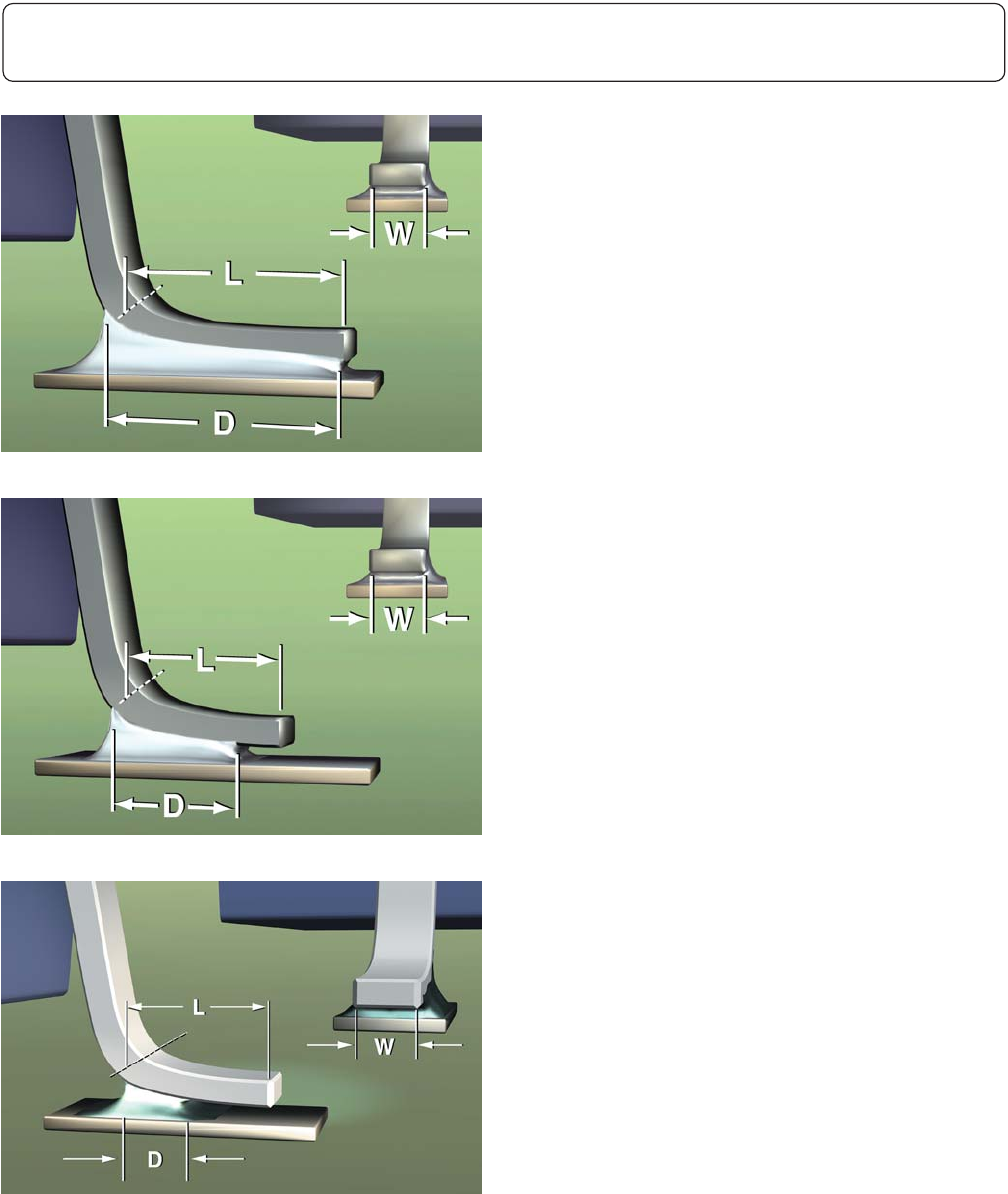 W
L
D

W
L
D

L
W
D