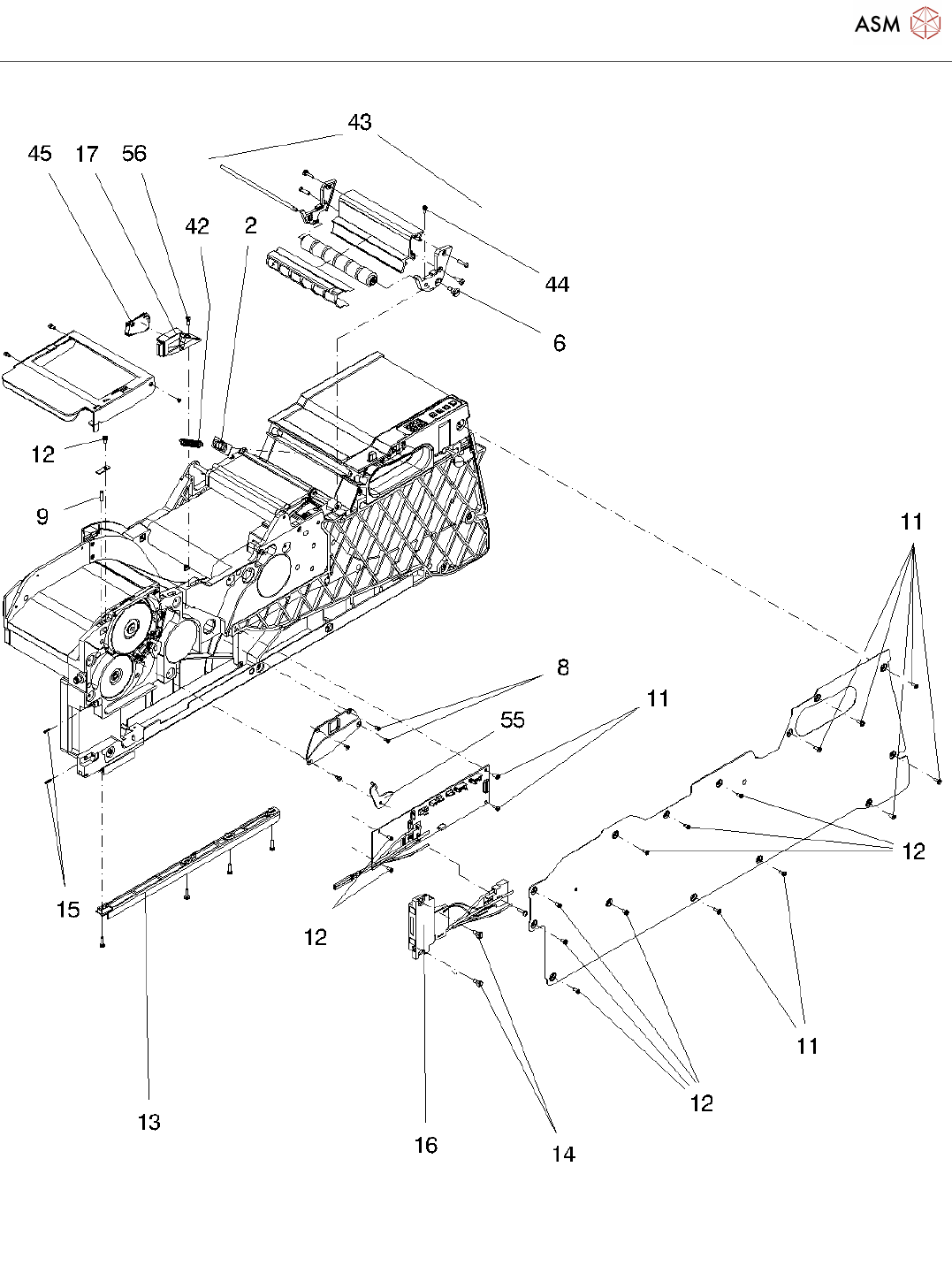 ASM

43
45 17 56
42 2
44
6
12
9
11
8
11
55
12
15
12
11
12
13
16
14