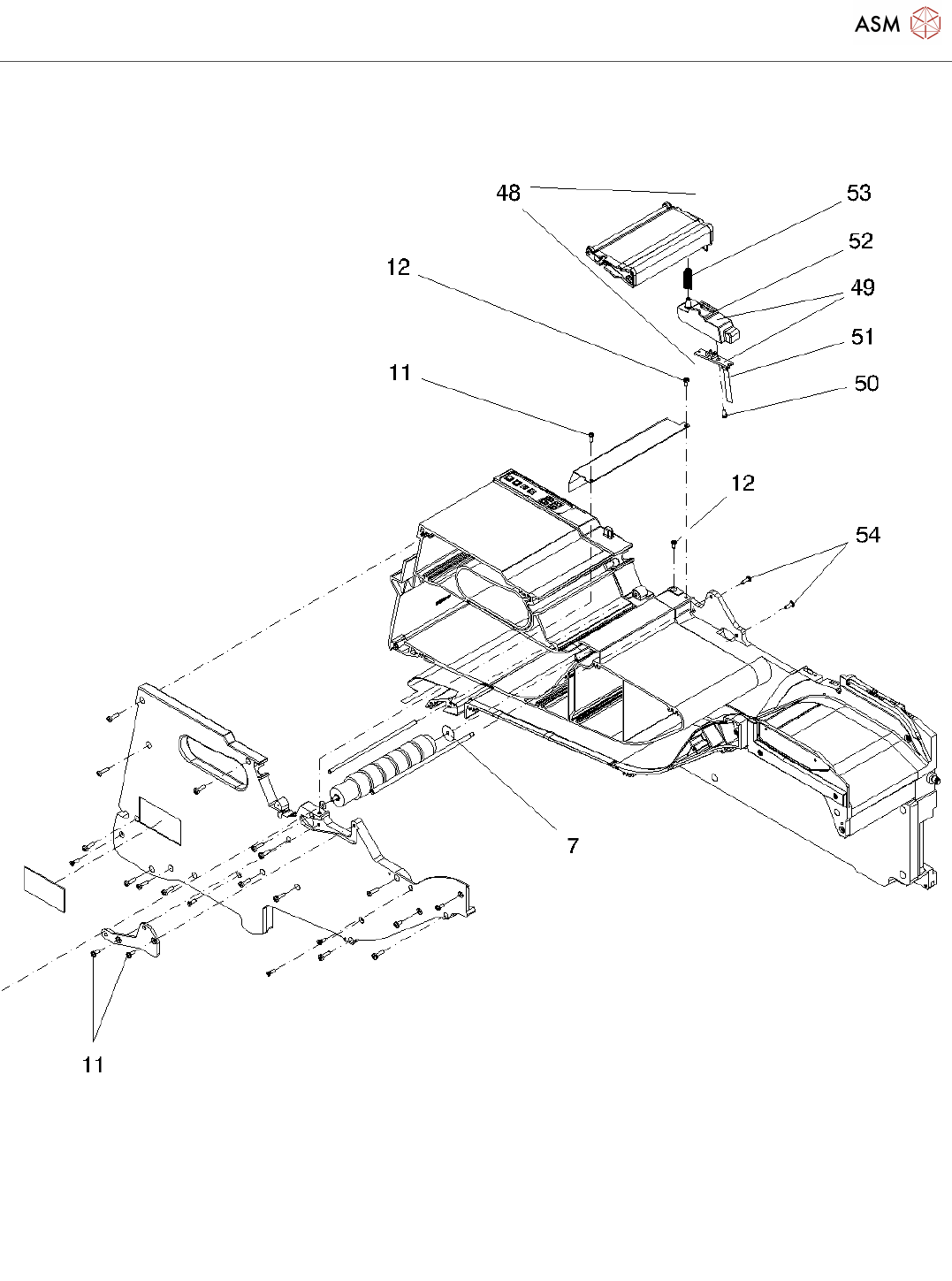 ASM

48
53
52
12
49
51
11
50
12
54
7
11