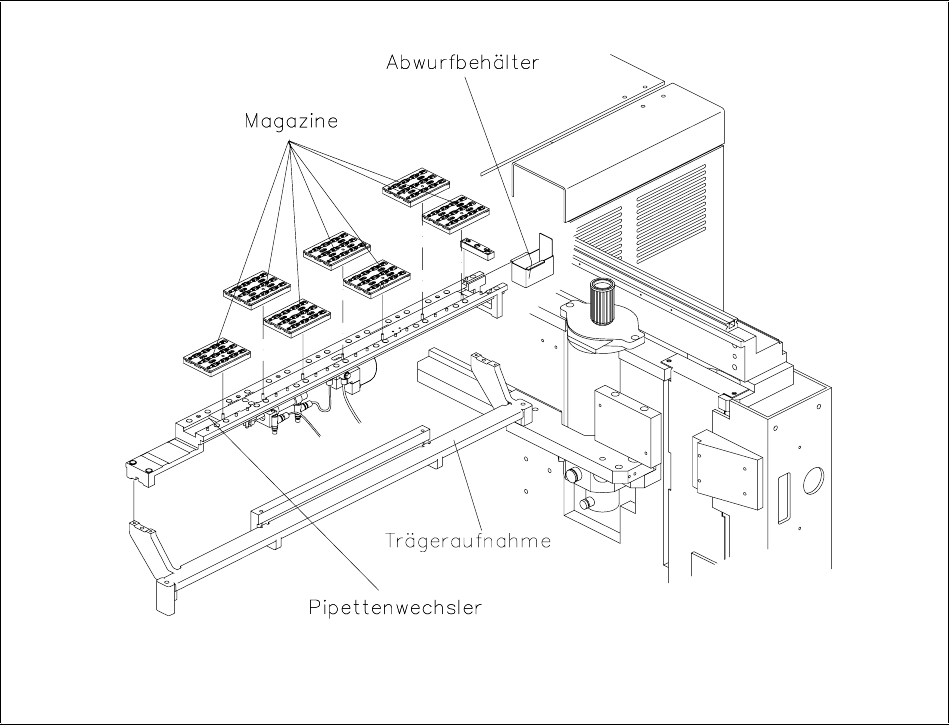 Abwurfbehälter

Magazine

Trägeraufnahme

Pipettenwechsler