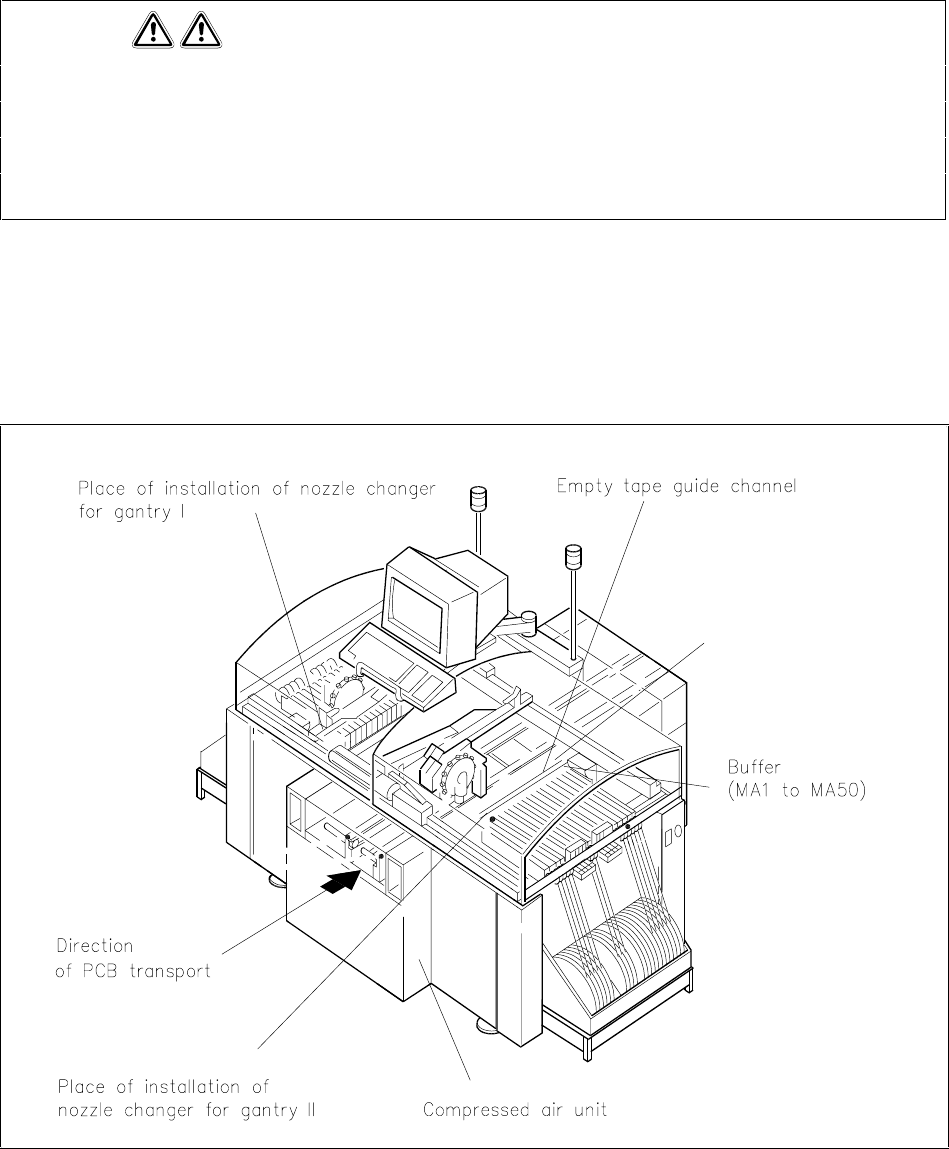 Place of installation of nozzle changer for gantry I

Empty tape guide channel

Buffer (MA1 to MA50)

Direction of PCB transport

Place of installation of nozzle changer for gantry II

Compressed air unit